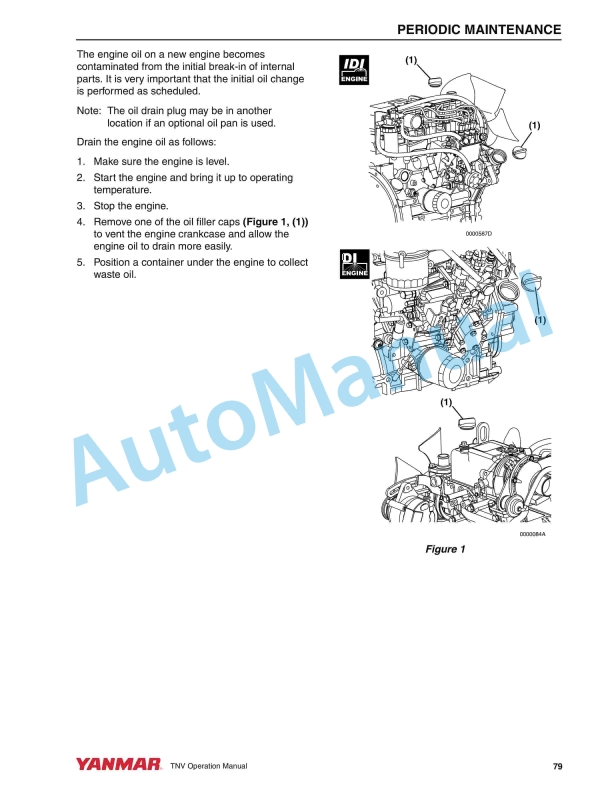 PERIODIC MAINTENANCE

The engine oil on a new engine becomes contaminated from the initial break-in of internal parts. It is very important that the initial oil change is performed as scheduled.

Note: The oil drain plug may be in another location if an optional oil pan is used.

Drain the engine oil as follows:

1. Make sure the engine is level.
2. Start the engine and bring it up to operating temperature.
3. Stop the engine.
4. Remove one of the oil filler caps **(Figure 1, (1))** to vent the engine crankcase and allow the engine oil to drain more easily.
5. Position a container under the engine to collect waste oil.

IDI ENGINE

(1)

(1)

0000587D

DI ENGINE

(1)

(1)

0000084A

Figure 1

AutoManual

YANMAR TNV Operation Manual 79