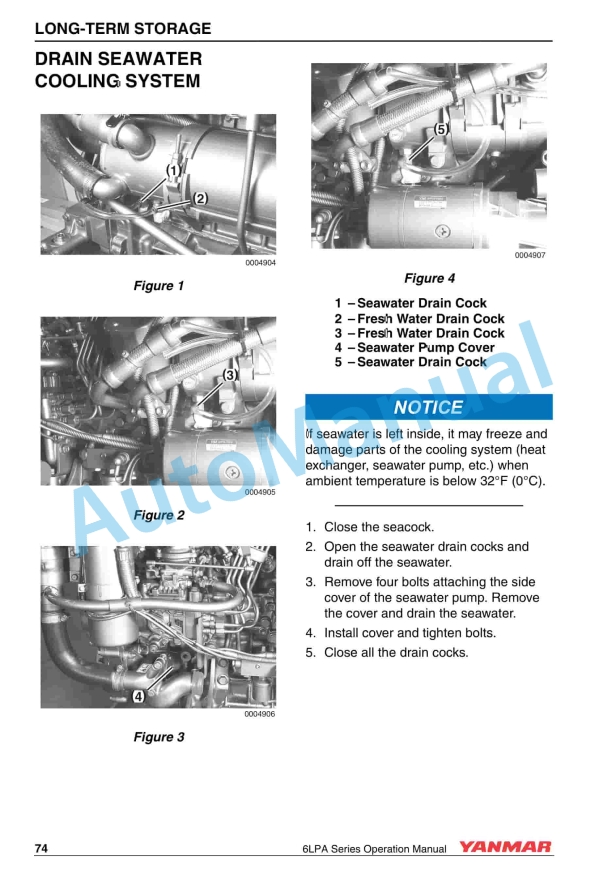 LONG-TERM STORAGE

DRAIN SEAWATER COOLING SYSTEM

(1)

(2)

0004904

Figure 1

(3)

0004905

Figure 2

4

0004906

Figure 3

(5)

0004907

Figure 4

1 – Seawater Drain Cock
2 – Fresh Water Drain Cock
3 – Fresh Water Drain Cock
4 – Seawater Pump Cover
5 – Seawater Drain Cock

NOTICE

If seawater is left inside, it may freeze and damage parts of the cooling system (heat exchanger, seawater pump, etc.) when ambient temperature is below 32°F (0°C).

1. Close the seacock.
2. Open the seawater drain cocks and drain off the seawater.
3. Remove four bolts attaching the side cover of the seawater pump. Remove the cover and drain the seawater.
4. Install cover and tighten bolts.
5. Close all the drain cocks.

AutoManual

74

6LPA Series Operation Manual

YANMAR