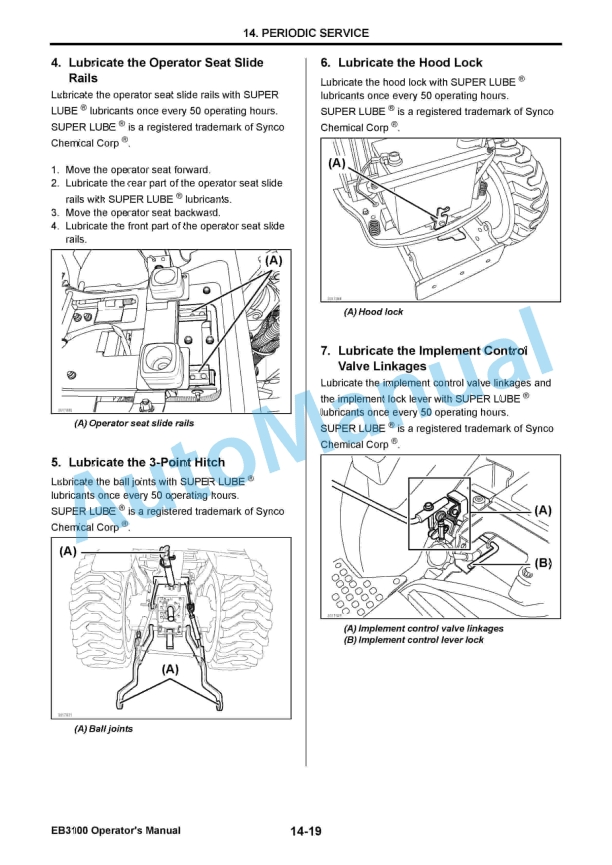 14. PERIODIC SERVICE

4. Lubricate the Operator Seat Slide Rails

Lubricate the operator seat slide rails with SUPER LUBE ® lubricants once every 50 operating hours. SUPER LUBE ® is a registered trademark of Synco Chemical Corp ®.

1. Move the operator seat forward.
2. Lubricate the rear part of the operator seat slide rails with SUPER LUBE ® lubricants.
3. Move the operator seat backward.
4. Lubricate the front part of the operator seat slide rails.

(A)

(A) Operator seat slide rails

5. Lubricate the 3-Point Hitch

Lubricate the ball joints with SUPER LUBE ® lubricants once every 50 operating hours. SUPER LUBE ® is a registered trademark of Synco Chemical Corp ®.

(A)

(A)

(A) Ball joints

6. Lubricate the Hood Lock

Lubricate the hood lock with SUPER LUBE ® lubricants once every 50 operating hours. SUPER LUBE ® is a registered trademark of Synco Chemical Corp ®.

(A)

(A) Hood lock

7. Lubricate the Implement Control Valve Linkages

Lubricate the implement control valve linkages and the implement lock lever with SUPER LUBE ® lubricants once every 50 operating hours. SUPER LUBE ® is a registered trademark of Synco Chemical Corp ®.

(A)

(B)

(A) Implement control valve linkages
(B) Implement control lever lock

AutoManual

EB3100 Operator's Manual

14-19