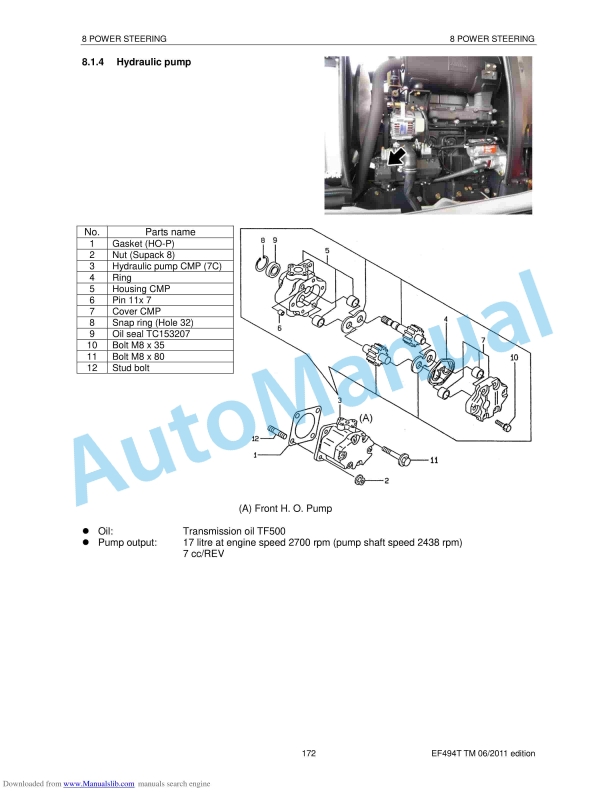 8 POWER STEERING

8 POWER STEERING

8.1.4 Hydraulic pump

| No. | Parts name |
|---|---|
| 1 | Gasket (HO-P) |
| 2 | Nut (Supack 8) |
| 3 | Hydraulic pump CMP (7C) |
| 4 | Ring |
| 5 | Housing CMP |
| 6 | Pin 11x 7 |
| 7 | Cover CMP |
| 8 | Snap ring (Hole 32) |
| 9 | Oil seal TC153207 |
| 10 | Bolt M8 x 35 |
| 11 | Bolt M8 x 80 |
| 12 | Stud bolt |

8 9 5 6 4 7 10 3 (A) 12 1 11 2

AutoManual

(A) Front H. O. Pump

● Oil: Transmission oil TF500
● Pump output: 17 litre at engine speed 2700 rpm (pump shaft speed 2438 rpm)
7 cc/REV

172

EF494T TM 06/2011 edition

Downloaded from www.Manualslib.com manuals search engine