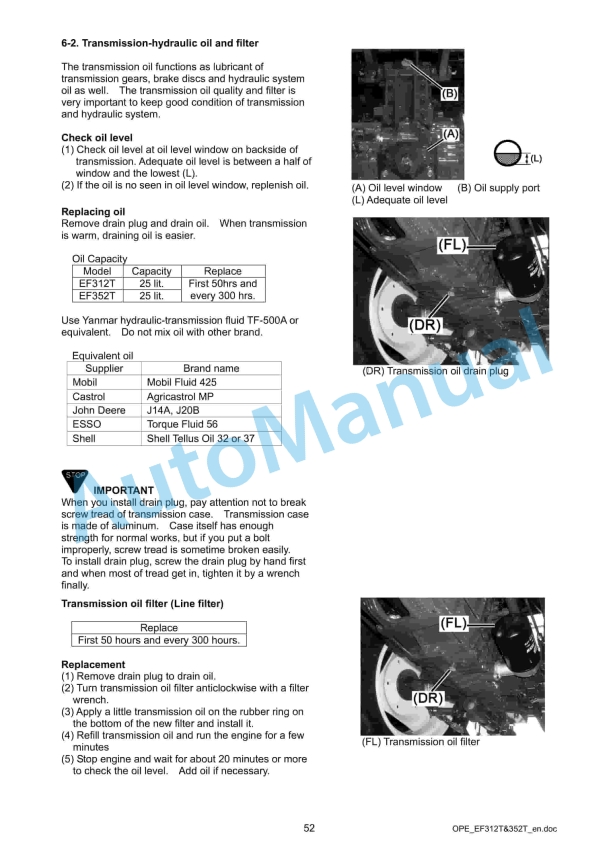 6-2. Transmission-hydraulic oil and filter

The transmission oil functions as lubricant of transmission gears, brake discs and hydraulic system oil as well. The transmission oil quality and filter is very important to keep good condition of transmission and hydraulic system.

Check oil level
(1) Check oil level at oil level window on backside of transmission. Adequate oil level is between a half of window and the lowest (L).
(2) If the oil is no seen in oil level window, replenish oil.

Replacing oil
Remove drain plug and drain oil. When transmission is warm, draining oil is easier.

Oil Capacity

| Model | Capacity | Replace |
|---|---|---|
| EF312T | 25 lit. | First 50hrs and every 300 hrs. |
| EF352T | 25 lit. | |

Use Yanmar hydraulic-transmission fluid TF-500A or equivalent. Do not mix oil with other brand.

Equivalent oil

| Supplier | Brand name |
|---|---|
| Mobil | Mobil Fluid 425 |
| Castrol | Agricastrol MP |
| John Deere | J14A, J20B |
| ESSO | Torque Fluid 56 |
| Shell | Shell Tellus Oil 32 or 37 |

STOP
IMPORTANT
When you install drain plug, pay attention not to break screw tread of transmission case. Transmission case is made of aluminum. Case itself has enough strength for normal works, but if you put a bolt improperly, screw tread is sometime broken easily. To install drain plug, screw the drain plug by hand first and when most of tread get in, tighten it by a wrench finally.

Transmission oil filter (Line filter)

| Replace |
|---|
| First 50 hours and every 300 hours. |

Replacement
(1) Remove drain plug to drain oil.
(2) Turn transmission oil filter anticlockwise with a filter wrench.
(3) Apply a little transmission oil on the rubber ring on the bottom of the new filter and install it.
(4) Refill transmission oil and run the engine for a few minutes
(5) Stop engine and wait for about 20 minutes or more to check the oil level. Add oil if necessary.

(B)
(A)
(L)
(A) Oil level window (B) Oil supply port
(L) Adequate oil level

(FL)
(DR)
(DR) Transmission oil drain plug

(FL)
(DR)
(FL) Transmission oil filter

AutoManual

52

OPE_EF312T&352T_en.doc