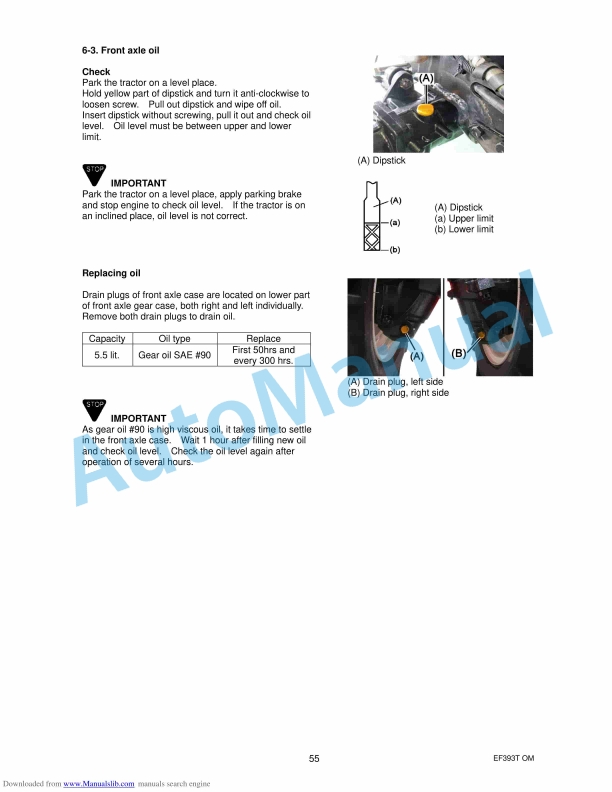 6-3. Front axle oil

Check
Park the tractor on a level place.
Hold yellow part of dipstick and turn it anti-clockwise to loosen screw. Pull out dipstick and wipe off oil.
Insert dipstick without screwing, pull it out and check oil level. Oil level must be between upper and lower limit.

(A)

(A) Dipstick

STOP
IMPORTANT
Park the tractor on a level place, apply parking brake and stop engine to check oil level. If the tractor is on an inclined place, oil level is not correct.

(A)
(a)
(b)

(A) Dipstick
(a) Upper limit
(b) Lower limit

Replacing oil

Drain plugs of front axle case are located on lower part of front axle gear case, both right and left individually. Remove both drain plugs to drain oil.

| Capacity | Oil type | Replace |
|---|---|---|
| 5.5 lit. | Gear oil SAE #90 | First 50hrs and every 300 hrs. |

(A) (B)

(A) Drain plug, left side
(B) Drain plug, right side

STOP
IMPORTANT
As gear oil #90 is high viscous oil, it takes time to settle in the front axle case. Wait 1 hour after filling new oil and check oil level. Check the oil level again after operation of several hours.

AutoManual

55

EF393T OM

Downloaded from www.Manualslib.com manuals search engine