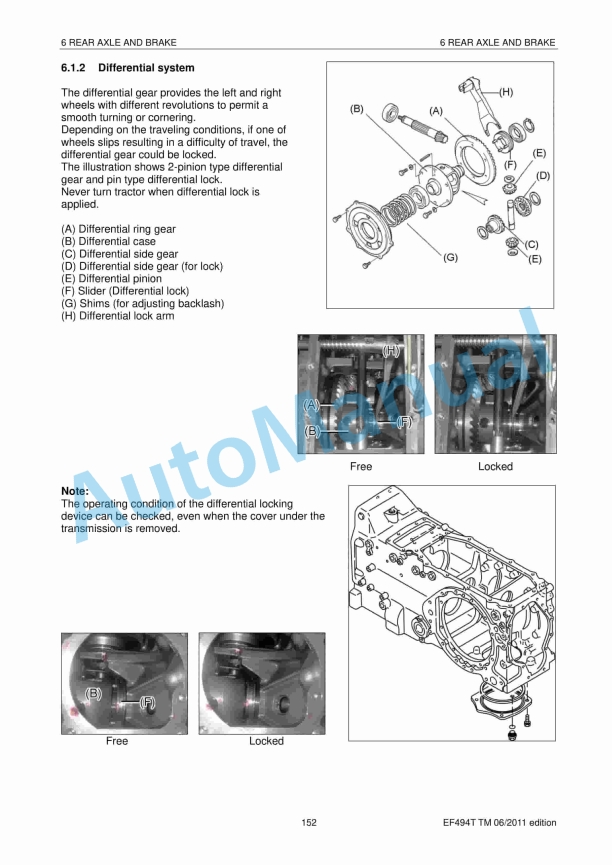 6 REAR AXLE AND BRAKE

6 REAR AXLE AND BRAKE

6.1.2 Differential system

The differential gear provides the left and right wheels with different revolutions to permit a smooth turning or cornering.
Depending on the traveling conditions, if one of wheels slips resulting in a difficulty of travel, the differential gear could be locked.
The illustration shows 2-pinion type differential gear and pin type differential lock.
Never turn tractor when differential lock is applied.

(A) Differential ring gear
(B) Differential case
(C) Differential side gear
(D) Differential side gear (for lock)
(E) Differential pinion
(F) Slider (Differential lock)
(G) Shims (for adjusting backlash)
(H) Differential lock arm

(H)
(B)
(A)
(F)
(E)
(D)
(C)
(G)
(E)

(H)
(A)
(F)
(B)

Free

Locked

Note:
The operating condition of the differential locking device can be checked, even when the cover under the transmission is removed.

(B)
(F)

Free

Locked

AutoManual

152

EF494T TM 06/2011 edition