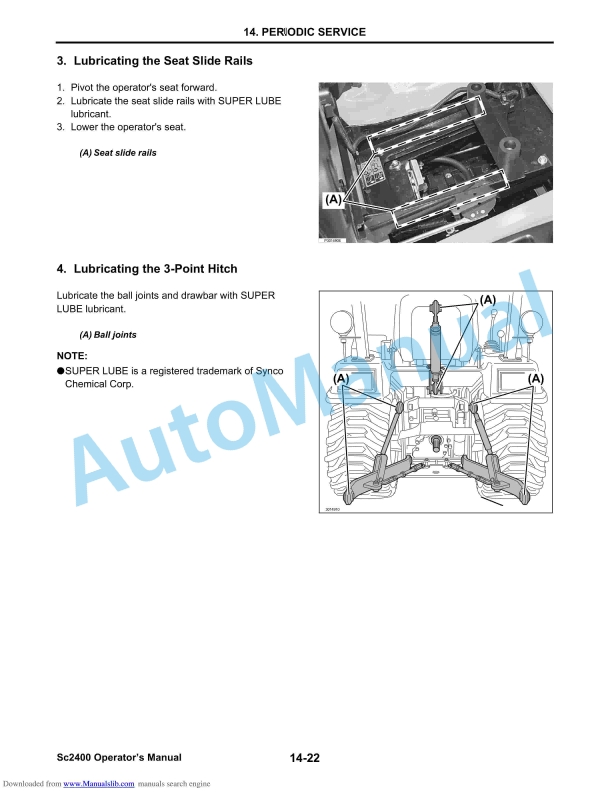 14. PERIODIC SERVICE

3. Lubricating the Seat Slide Rails

1. Pivot the operator's seat forward.
2. Lubricate the seat slide rails with SUPER LUBE lubricant.
3. Lower the operator's seat.

(A) Seat slide rails

(A)

4. Lubricating the 3-Point Hitch

Lubricate the ball joints and drawbar with SUPER LUBE lubricant.

(A) Ball joints

NOTE:
●SUPER LUBE is a registered trademark of Synco Chemical Corp.

(A)
(A)
(A)

AutoManual

Sc2400 Operator's Manual
14-22

Downloaded from www.Manualslib.com manuals search engine