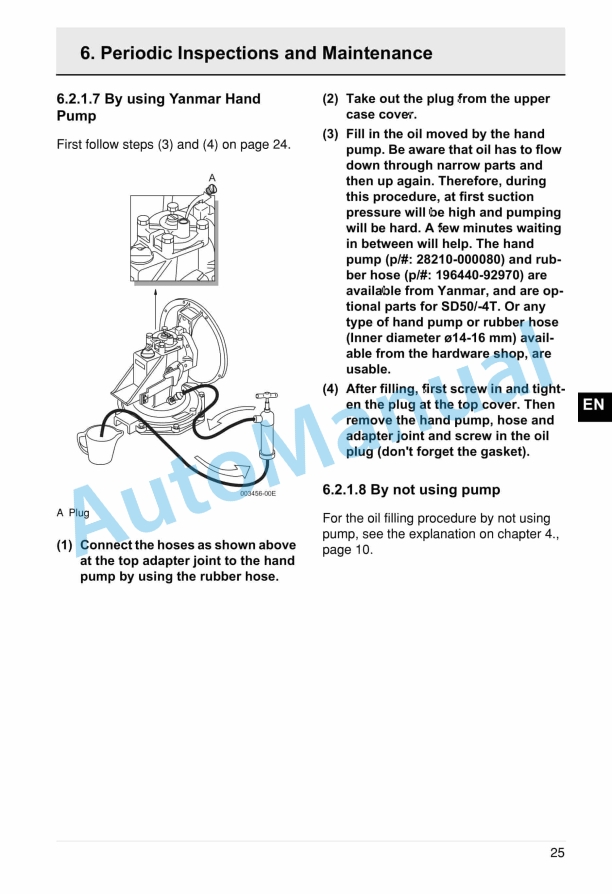 6. Periodic Inspections and Maintenance

6.2.1.7 By using Yanmar Hand Pump

First follow steps (3) and (4) on page 24.

A

003456-00E

A Plug

(1) Connect the hoses as shown above at the top adapter joint to the hand pump by using the rubber hose.

(2) Take out the plug from the upper case cover.

(3) Fill in the oil moved by the hand pump. Be aware that oil has to flow down through narrow parts and then up again. Therefore, during this procedure, at first suction pressure will be high and pumping will be hard. A few minutes waiting in between will help. The hand pump (p/#: 28210-000080) and rubber hose (p/#: 196440-92970) are available from Yanmar, and are optional parts for SD50/-4T. Or any type of hand pump or rubber hose (Inner diameter ø14-16 mm) available from the hardware shop, are usable.

(4) After filling, first screw in and tighten the plug at the top cover. Then remove the hand pump, hose and adapter joint and screw in the oil plug (don't forget the gasket).

6.2.1.8 By not using pump

For the oil filling procedure by not using pump, see the explanation on chapter 4., page 10.

EN

AutoManual

25