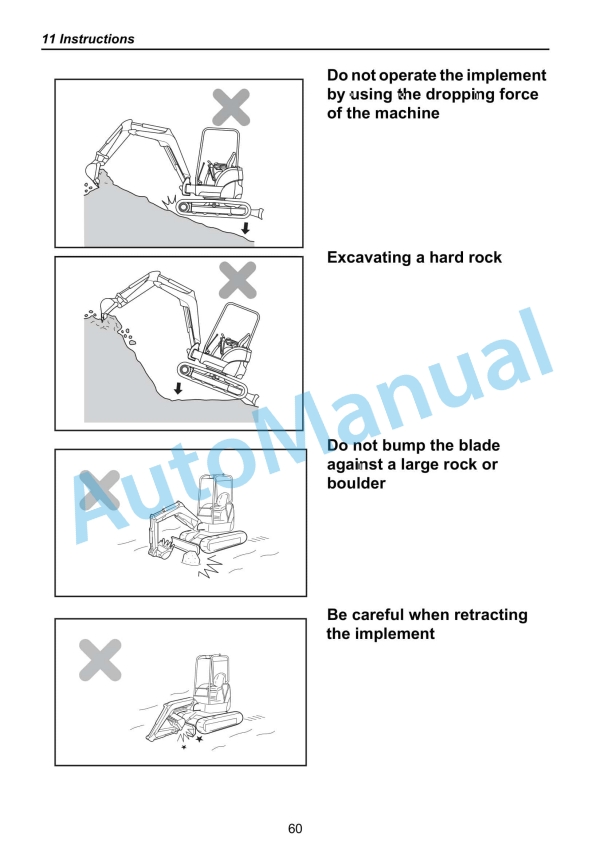 11 Instructions

Do not operate the implement by using the dropping force of the machine

Excavating a hard rock

Do not bump the blade against a large rock or boulder

Be careful when retracting the implement

AutoManual

60