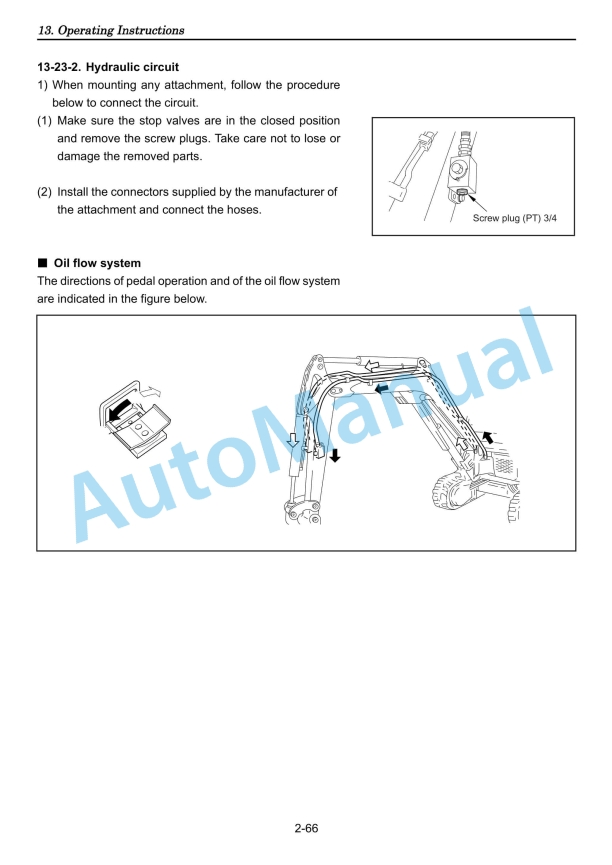 13. Operating Instructions

13-23-2. Hydraulic circuit

1) When mounting any attachment, follow the procedure below to connect the circuit.

(1) Make sure the stop valves are in the closed position and remove the screw plugs. Take care not to lose or damage the removed parts.

(2) Install the connectors supplied by the manufacturer of the attachment and connect the hoses.

Screw plug (PT) 3/4

■ Oil flow system

The directions of pedal operation and of the oil flow system are indicated in the figure below.

AutoManual

2-66