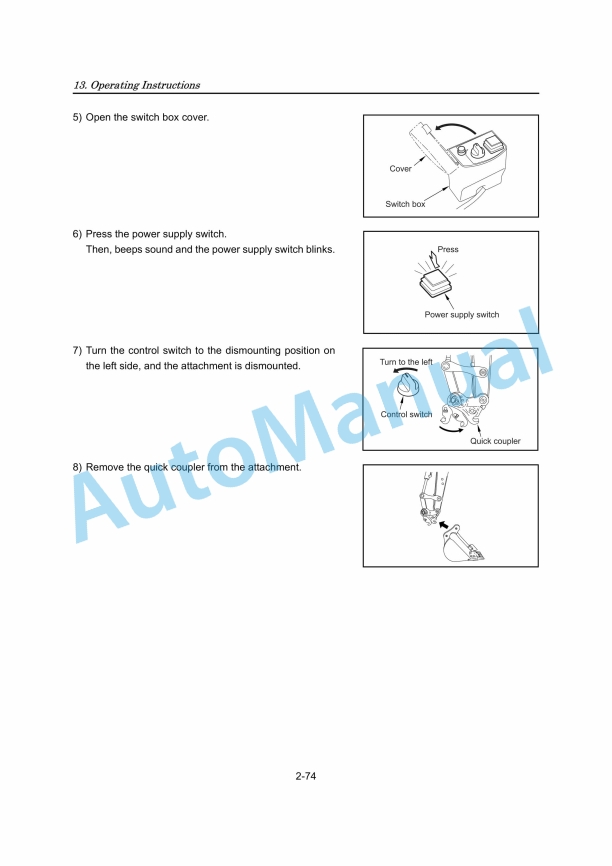 13. Operating Instructions

5) Open the switch box cover.

Cover
Switch box

6) Press the power supply switch.
Then, beeps sound and the power supply switch blinks.

Press
Power supply switch

7) Turn the control switch to the dismounting position on the left side, and the attachment is dismounted.

Turn to the left
Control switch
Quick coupler

8) Remove the quick coupler from the attachment.

AutoManual

2-74