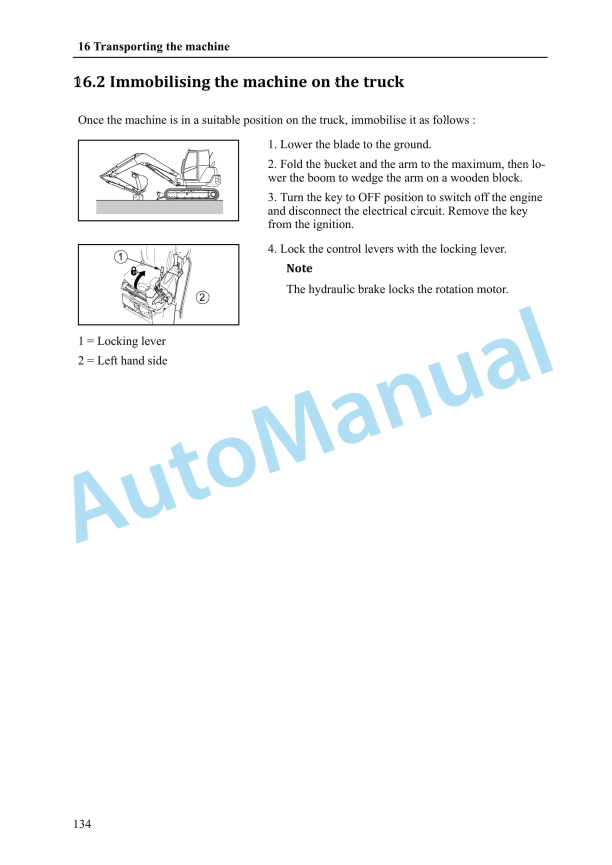 16 Transporting the machine

16.2 Immobilising the machine on the truck

Once the machine is in a suitable position on the truck, immobilise it as follows :

1. Lower the blade to the ground.

2. Fold the bucket and the arm to the maximum, then lower the boom to wedge the arm on a wooden block.

3. Turn the key to OFF position to switch off the engine and disconnect the electrical circuit. Remove the key from the ignition.

1

2

4. Lock the control levers with the locking lever.

Note

The hydraulic brake locks the rotation motor.

1 = Locking lever

2 = Left hand side

AutoManual

134