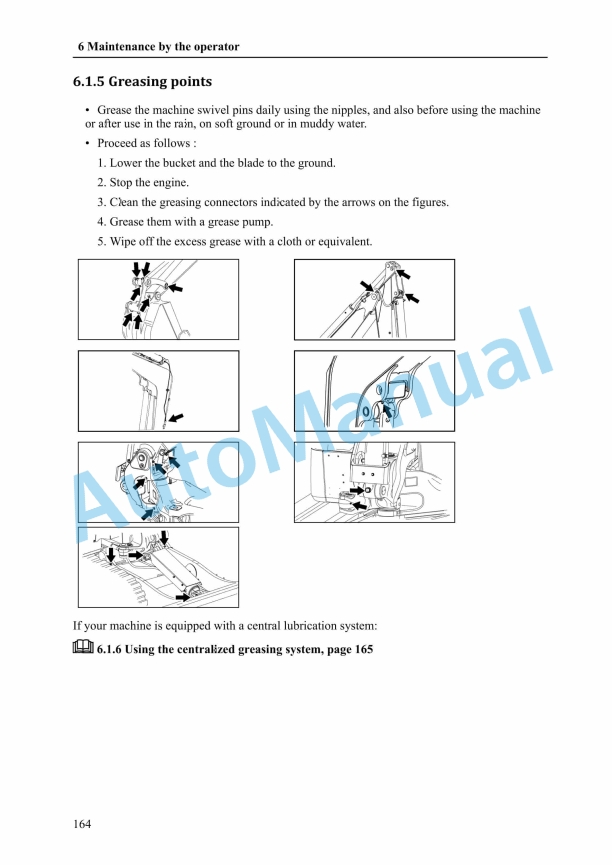 6 Maintenance by the operator

6.1.5 Greasing points

• Grease the machine swivel pins daily using the nipples, and also before using the machine or after use in the rain, on soft ground or in muddy water.

• Proceed as follows :

1. Lower the bucket and the blade to the ground.

2. Stop the engine.

3. Clean the greasing connectors indicated by the arrows on the figures.

4. Grease them with a grease pump.

5. Wipe off the excess grease with a cloth or equivalent.

AutoManual

If your machine is equipped with a central lubrication system:

6.1.6 Using the centralized greasing system, page 165

164