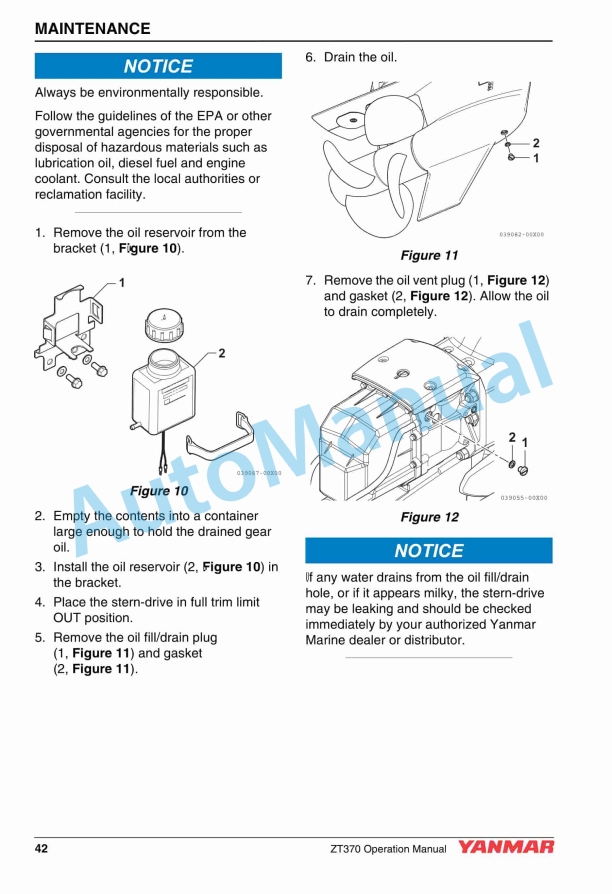 MAINTENANCE

NOTICE

Always be environmentally responsible.

Follow the guidelines of the EPA or other governmental agencies for the proper disposal of hazardous materials such as lubrication oil, diesel fuel and engine coolant. Consult the local authorities or reclamation facility.

1. Remove the oil reservoir from the bracket (1, Figure 10).

1

2

039067-00X00

Figure 10

2. Empty the contents into a container large enough to hold the drained gear oil.

3. Install the oil reservoir (2, Figure 10) in the bracket.

4. Place the stern-drive in full trim limit OUT position.

5. Remove the oil fill/drain plug (1, Figure 11) and gasket (2, Figure 11).

6. Drain the oil.

2

1

039062-00X00

Figure 11

7. Remove the oil vent plug (1, Figure 12) and gasket (2, Figure 12). Allow the oil to drain completely.

2

1

039055-00X00

Figure 12

NOTICE

If any water drains from the oil fill/drain hole, or if it appears milky, the stern-drive may be leaking and should be checked immediately by your authorized Yanmar Marine dealer or distributor.

AutoManual

42

ZT370 Operation Manual YANMAR