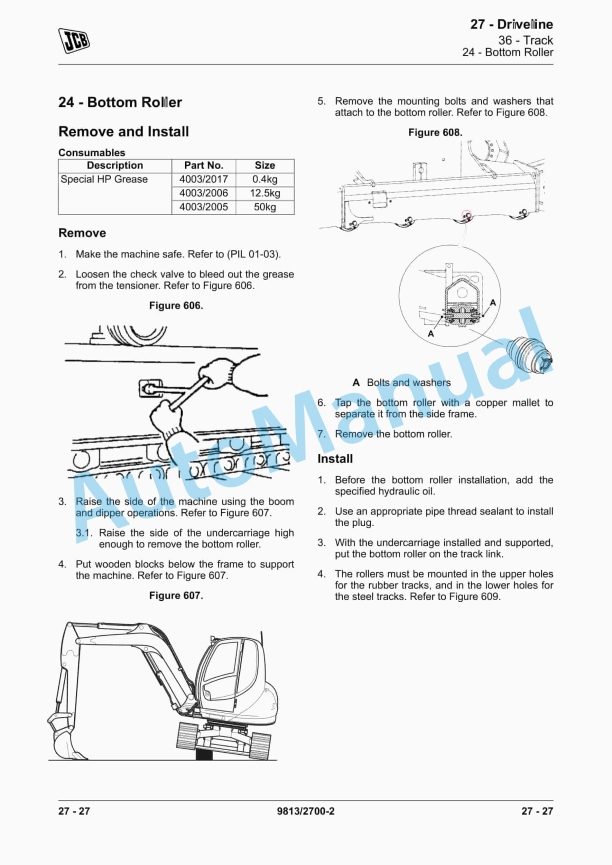 JCB

27 - Driveline
36 - Track
24 - Bottom Roller

24 - Bottom Roller

Remove and Install

Consumables

| Description | Part No. | Size |
|---|---|---|
| Special HP Grease | 4003/2017 | 0.4kg |
| | 4003/2006 | 12.5kg |
| | 4003/2005 | 50kg |

Remove

1. Make the machine safe. Refer to (PIL 01-03).

2. Loosen the check valve to bleed out the grease from the tensioner. Refer to Figure 606.

Figure 606.

3. Raise the side of the machine using the boom and dipper operations. Refer to Figure 607.

3.1. Raise the side of the undercarriage high enough to remove the bottom roller.

4. Put wooden blocks below the frame to support the machine. Refer to Figure 607.

Figure 607.

5. Remove the mounting bolts and washers that attach to the bottom roller. Refer to Figure 608.

Figure 608.

A

A

A Bolts and washers

6. Tap the bottom roller with a copper mallet to separate it from the side frame.

7. Remove the bottom roller.

Install

1. Before the bottom roller installation, add the specified hydraulic oil.

2. Use an appropriate pipe thread sealant to install the plug.

3. With the undercarriage installed and supported, put the bottom roller on the track link.

4. The rollers must be mounted in the upper holes for the rubber tracks, and in the lower holes for the steel tracks. Refer to Figure 609.

AutoManual

27 - 27    9813/2700-2    27 - 27