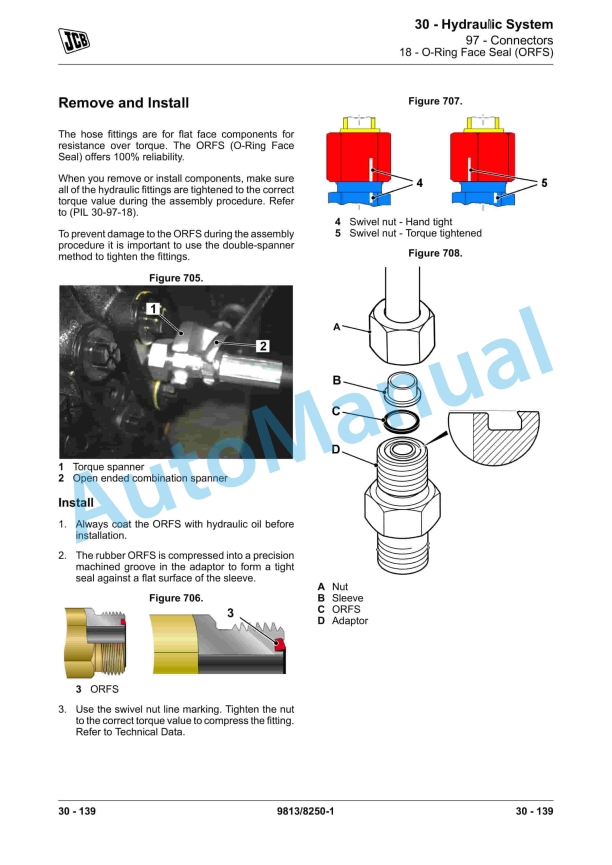 JCB

30 - Hydraulic System
97 - Connectors
18 - O-Ring Face Seal (ORFS)

Remove and Install

The hose fittings are for flat face components for resistance over torque. The ORFS (O-Ring Face Seal) offers 100% reliability.

When you remove or install components, make sure all of the hydraulic fittings are tightened to the correct torque value during the assembly procedure. Refer to (PIL 30-97-18).

To prevent damage to the ORFS during the assembly procedure it is important to use the double-spanner method to tighten the fittings.

Figure 705.

1
2

1 Torque spanner
2 Open ended combination spanner

Install

1. Always coat the ORFS with hydraulic oil before installation.

2. The rubber ORFS is compressed into a precision machined groove in the adaptor to form a tight seal against a flat surface of the sleeve.

Figure 706.

3

3 ORFS

3. Use the swivel nut line marking. Tighten the nut to the correct torque value to compress the fitting. Refer to Technical Data.

Figure 707.

4
5

4 Swivel nut - Hand tight
5 Swivel nut - Torque tightened

Figure 708.

A
B
C
D

A Nut
B Sleeve
C ORFS
D Adaptor

AutoManual

30 - 139    9813/8250-1    30 - 139