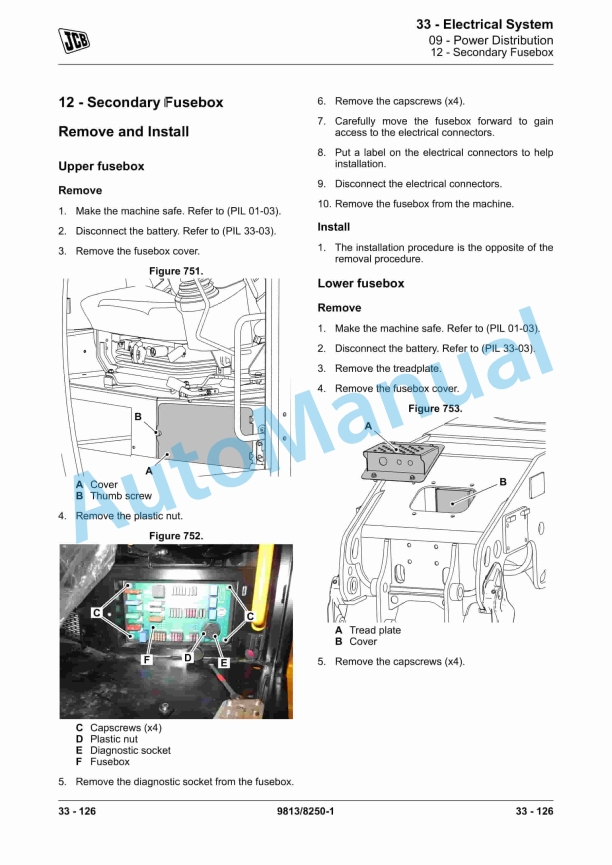 JCB

33 - Electrical System
09 - Power Distribution
12 - Secondary Fusebox

12 - Secondary Fusebox

Remove and Install

Upper fusebox

Remove

1. Make the machine safe. Refer to (PIL 01-03).

2. Disconnect the battery. Refer to (PIL 33-03).

3. Remove the fusebox cover.

Figure 751.

B

A

A Cover
B Thumb screw

4. Remove the plastic nut.

Figure 752.

C

C

F

D

E

C Capscrews (x4)
D Plastic nut
E Diagnostic socket
F Fusebox

5. Remove the diagnostic socket from the fusebox.

6. Remove the capscrews (x4).

7. Carefully move the fusebox forward to gain access to the electrical connectors.

8. Put a label on the electrical connectors to help installation.

9. Disconnect the electrical connectors.

10. Remove the fusebox from the machine.

Install

1. The installation procedure is the opposite of the removal procedure.

Lower fusebox

Remove

1. Make the machine safe. Refer to (PIL 01-03).

2. Disconnect the battery. Refer to (PIL 33-03).

3. Remove the treadplate.

4. Remove the fusebox cover.

Figure 753.

A

B

A Tread plate
B Cover

5. Remove the capscrews (x4).

AutoManual

33 - 126    9813/8250-1    33 - 126