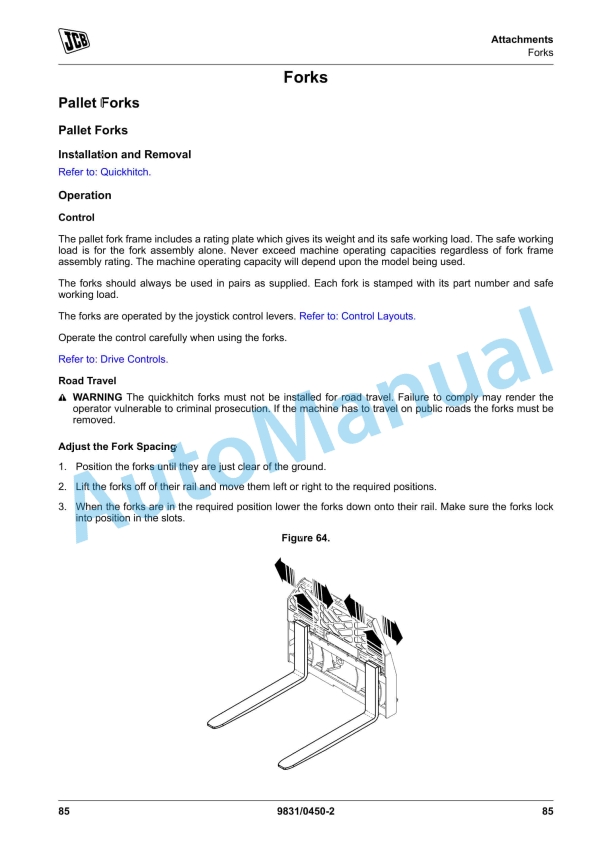 JCB

Attachments
Forks

Forks

Pallet Forks

Pallet Forks

Installation and Removal

Refer to: Quickhitch.

Operation

Control

The pallet fork frame includes a rating plate which gives its weight and its safe working load. The safe working load is for the fork assembly alone. Never exceed machine operating capacities regardless of fork frame assembly rating. The machine operating capacity will depend upon the model being used.

The forks should always be used in pairs as supplied. Each fork is stamped with its part number and safe working load.

The forks are operated by the joystick control levers. Refer to: Control Layouts.

Operate the control carefully when using the forks.

Refer to: Drive Controls.

Road Travel

WARNING The quickhitch forks must not be installed for road travel. Failure to comply may render the operator vulnerable to criminal prosecution. If the machine has to travel on public roads the forks must be removed.

Adjust the Fork Spacing

1. Position the forks until they are just clear of the ground.

2. Lift the forks off of their rail and move them left or right to the required positions.

3. When the forks are in the required position lower the forks down onto their rail. Make sure the forks lock into position in the slots.

Figure 64.

AutoManual

85 9831/0450-2 85