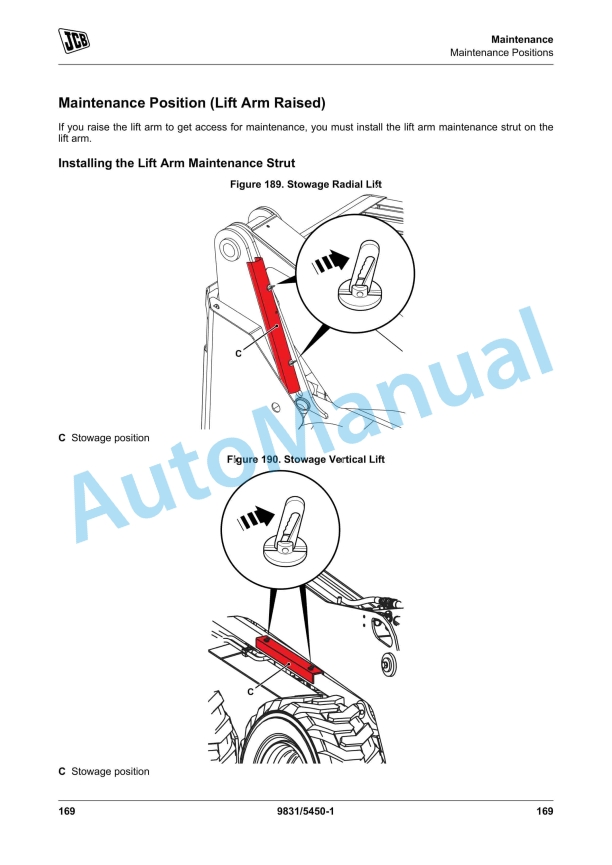 JCB

Maintenance
Maintenance Positions

Maintenance Position (Lift Arm Raised)

If you raise the lift arm to get access for maintenance, you must install the lift arm maintenance strut on the lift arm.

Installing the Lift Arm Maintenance Strut

Figure 189. Stowage Radial Lift

C

C Stowage position

Figure 190. Stowage Vertical Lift

C

C Stowage position

AutoManual

169 9831/5450-1 169