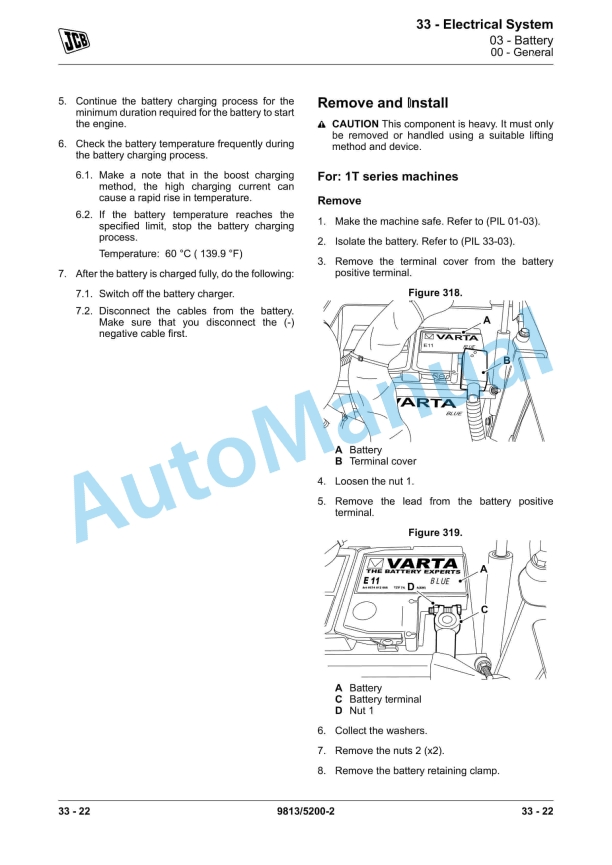 JCB

33 - Electrical System
03 - Battery
00 - General

5. Continue the battery charging process for the minimum duration required for the battery to start the engine.

6. Check the battery temperature frequently during the battery charging process.

6.1. Make a note that in the boost charging method, the high charging current can cause a rapid rise in temperature.

6.2. If the battery temperature reaches the specified limit, stop the battery charging process.

Temperature: 60 °C ( 139.9 °F)

7. After the battery is charged fully, do the following:

7.1. Switch off the battery charger.

7.2. Disconnect the cables from the battery. Make sure that you disconnect the (-) negative cable first.

Remove and Install

CAUTION This component is heavy. It must only be removed or handled using a suitable lifting method and device.

For: 1T series machines

Remove

1. Make the machine safe. Refer to (PIL 01-03).

2. Isolate the battery. Refer to (PIL 33-03).

3. Remove the terminal cover from the battery positive terminal.

Figure 318.

VARTA
E 11
BLUE
VARTA
BLUE
A
B

A Battery
B Terminal cover

4. Loosen the nut 1.

5. Remove the lead from the battery positive terminal.

Figure 319.

VARTA
THE BATTERY EXPERTS
E 11
BLUE
A
C
D

A Battery
C Battery terminal
D Nut 1

6. Collect the washers.

7. Remove the nuts 2 (x2).

8. Remove the battery retaining clamp.

AutoManual

33 - 22 9813/5200-2 33 - 22