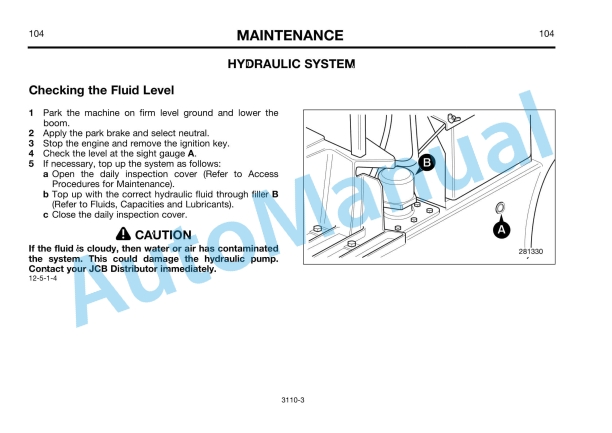 104 MAINTENANCE 104

HYDRAULIC SYSTEM

Checking the Fluid Level

1 Park the machine on firm level ground and lower the boom.
2 Apply the park brake and select neutral.
3 Stop the engine and remove the ignition key.
4 Check the level at the sight gauge A.
5 If necessary, top up the system as follows:
a Open the daily inspection cover (Refer to Access Procedures for Maintenance).
b Top up with the correct hydraulic fluid through filler B (Refer to Fluids, Capacities and Lubricants).
c Close the daily inspection cover.

CAUTION

If the fluid is cloudy, then water or air has contaminated the system. This could damage the hydraulic pump. Contact your JCB Distributor immediately.
12-5-1-4

B

A

281330

AutoManual

3110-3