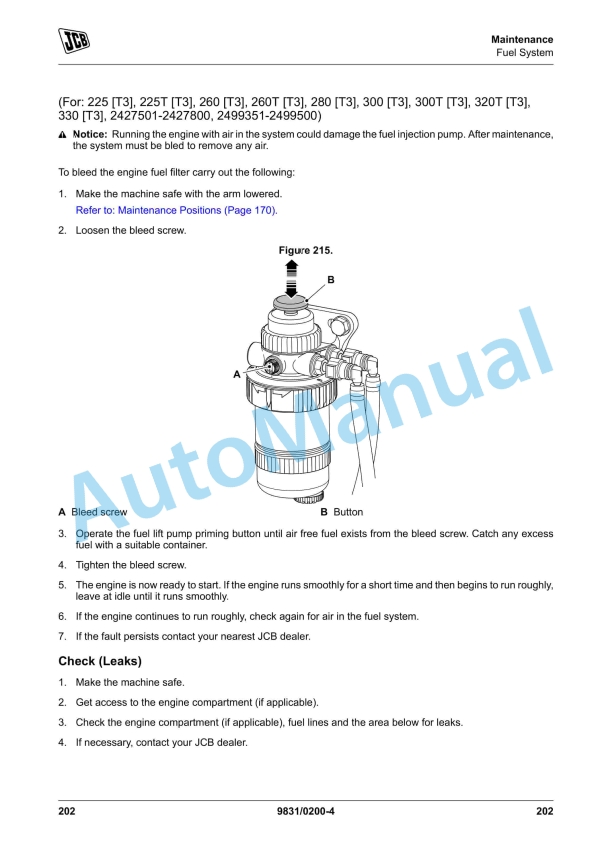 JCB

Maintenance
Fuel System

(For: 225 [T3], 225T [T3], 260 [T3], 260T [T3], 280 [T3], 300 [T3], 300T [T3], 320T [T3], 330 [T3], 2427501-2427800, 2499351-2499500)

Notice: Running the engine with air in the system could damage the fuel injection pump. After maintenance, the system must be bled to remove any air.

To bleed the engine fuel filter carry out the following:

1. Make the machine safe with the arm lowered.
Refer to: Maintenance Positions (Page 170).

2. Loosen the bleed screw.

Figure 215.

B

A

AutoManual

A Bleed screw B Button

3. Operate the fuel lift pump priming button until air free fuel exists from the bleed screw. Catch any excess fuel with a suitable container.

4. Tighten the bleed screw.

5. The engine is now ready to start. If the engine runs smoothly for a short time and then begins to run roughly, leave at idle until it runs smoothly.

6. If the engine continues to run roughly, check again for air in the fuel system.

7. If the fault persists contact your nearest JCB dealer.

Check (Leaks)

1. Make the machine safe.

2. Get access to the engine compartment (if applicable).

3. Check the engine compartment (if applicable), fuel lines and the area below for leaks.

4. If necessary, contact your JCB dealer.

202 9831/0200-4 202