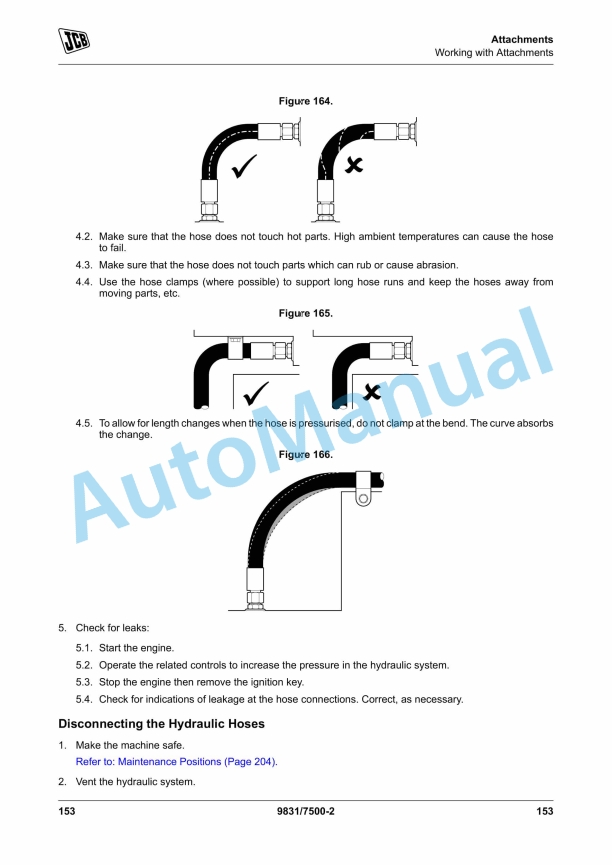 JCB

Attachments
Working with Attachments

Figure 164.

4.2. Make sure that the hose does not touch hot parts. High ambient temperatures can cause the hose to fail.

4.3. Make sure that the hose does not touch parts which can rub or cause abrasion.

4.4. Use the hose clamps (where possible) to support long hose runs and keep the hoses away from moving parts, etc.

Figure 165.

4.5. To allow for length changes when the hose is pressurised, do not clamp at the bend. The curve absorbs the change.

Figure 166.

AutoManual

5. Check for leaks:

5.1. Start the engine.

5.2. Operate the related controls to increase the pressure in the hydraulic system.

5.3. Stop the engine then remove the ignition key.

5.4. Check for indications of leakage at the hose connections. Correct, as necessary.

Disconnecting the Hydraulic Hoses

1. Make the machine safe.
Refer to: Maintenance Positions (Page 204).

2. Vent the hydraulic system.

153 9831/7500-2 153