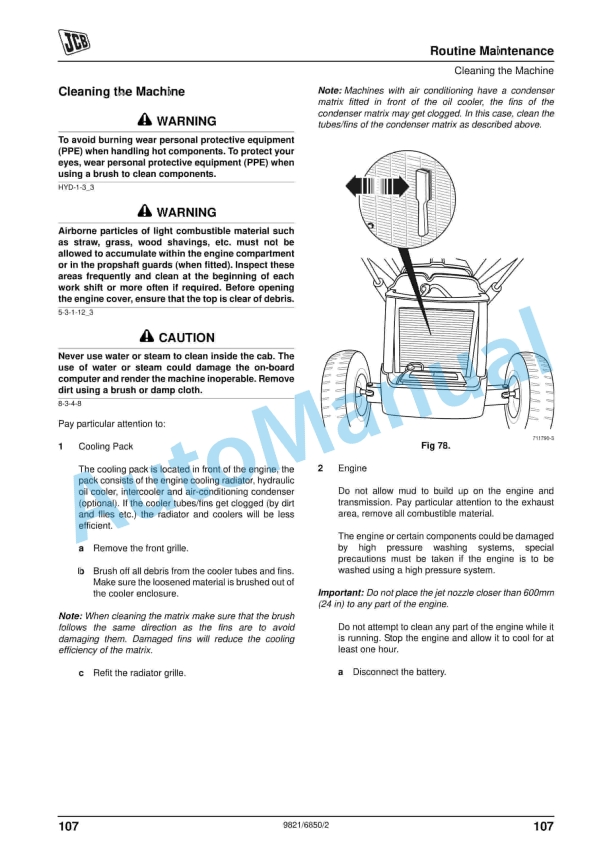 JCB

Routine Maintenance

Cleaning the Machine

Cleaning the Machine

WARNING

To avoid burning wear personal protective equipment (PPE) when handling hot components. To protect your eyes, wear personal protective equipment (PPE) when using a brush to clean components.

HYD-1-3_3

WARNING

Airborne particles of light combustible material such as straw, grass, wood shavings, etc. must not be allowed to accumulate within the engine compartment or in the propshaft guards (when fitted). Inspect these areas frequently and clean at the beginning of each work shift or more often if required. Before opening the engine cover, ensure that the top is clear of debris.

5-3-1-12_3

CAUTION

Never use water or steam to clean inside the cab. The use of water or steam could damage the on-board computer and render the machine inoperable. Remove dirt using a brush or damp cloth.

8-3-4-8

Pay particular attention to:

1 Cooling Pack

The cooling pack is located in front of the engine, the pack consists of the engine cooling radiator, hydraulic oil cooler, intercooler and air-conditioning condenser (optional). If the cooler tubes/fins get clogged (by dirt and flies etc.) the radiator and coolers will be less efficient.

a Remove the front grille.

b Brush off all debris from the cooler tubes and fins. Make sure the loosened material is brushed out of the cooler enclosure.

Note: When cleaning the matrix make sure that the brush follows the same direction as the fins are to avoid damaging them. Damaged fins will reduce the cooling efficiency of the matrix.

c Refit the radiator grille.

Note: Machines with air conditioning have a condenser matrix fitted in front of the oil cooler, the fins of the condenser matrix may get clogged. In this case, clean the tubes/fins of the condenser matrix as described above.

711790-3

Fig 78.

2 Engine

Do not allow mud to build up on the engine and transmission. Pay particular attention to the exhaust area, remove all combustible material.

The engine or certain components could be damaged by high pressure washing systems, special precautions must be taken if the engine is to be washed using a high pressure system.

Important: Do not place the jet nozzle closer than 600mm (24 in) to any part of the engine.

Do not attempt to clean any part of the engine while it is running. Stop the engine and allow it to cool for at least one hour.

a Disconnect the battery.

AutoManual

107

9821/6850/2

107