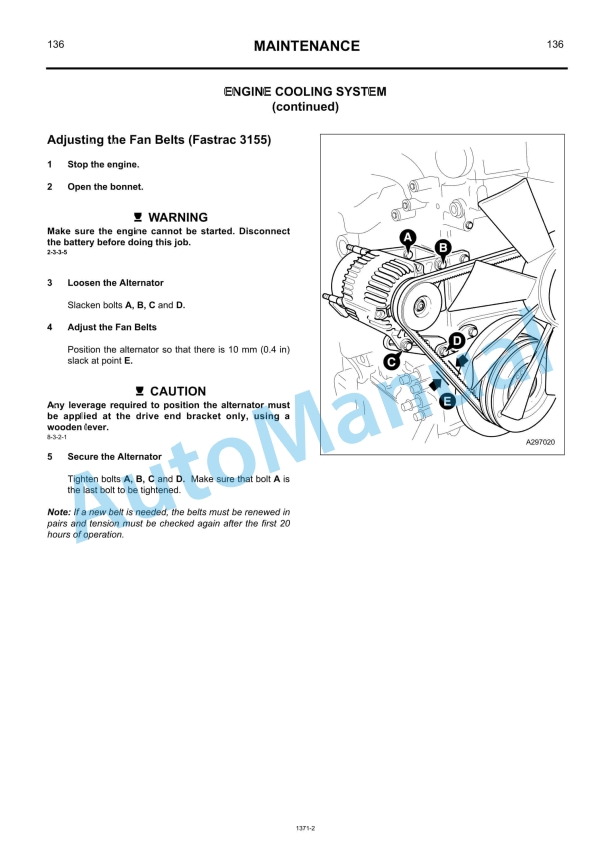 136 MAINTENANCE 136

ENGINE COOLING SYSTEM
(continued)

Adjusting the Fan Belts (Fastrac 3155)

1 Stop the engine.

2 Open the bonnet.

WARNING

Make sure the engine cannot be started. Disconnect the battery before doing this job.
2-3-3-5

3 Loosen the Alternator

Slacken bolts A, B, C and D.

4 Adjust the Fan Belts

Position the alternator so that there is 10 mm (0.4 in) slack at point E.

CAUTION

Any leverage required to position the alternator must be applied at the drive end bracket only, using a wooden lever.
8-3-2-1

5 Secure the Alternator

Tighten bolts A, B, C and D. Make sure that bolt A is the last bolt to be tightened.

Note: If a new belt is needed, the belts must be renewed in pairs and tension must be checked again after the first 20 hours of operation.

A
B
C
D
E
A297020

AutoManual

1371-2