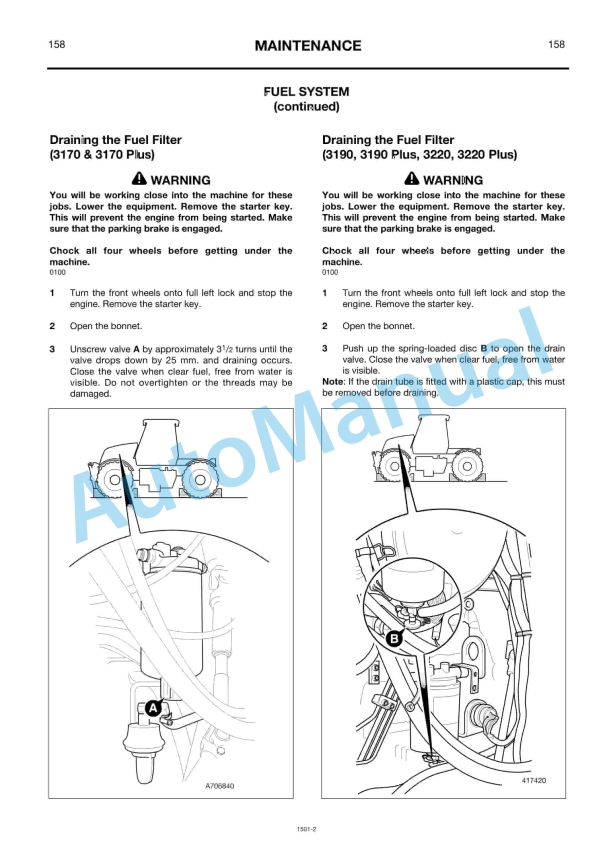 158 MAINTENANCE 158

FUEL SYSTEM
(continued)

Draining the Fuel Filter
(3170 & 3170 Plus)

WARNING

You will be working close into the machine for these jobs. Lower the equipment. Remove the starter key. This will prevent the engine from being started. Make sure that the parking brake is engaged.

Chock all four wheels before getting under the machine.
0100

1 Turn the front wheels onto full left lock and stop the engine. Remove the starter key.

2 Open the bonnet.

3 Unscrew valve **A** by approximately $3^1/_2$ turns until the valve drops down by 25 mm. and draining occurs. Close the valve when clear fuel, free from water is visible. Do not overtighten or the threads may be damaged.

A

A706840

Draining the Fuel Filter
(3190, 3190 Plus, 3220, 3220 Plus)

WARNING

You will be working close into the machine for these jobs. Lower the equipment. Remove the starter key. This will prevent the engine from being started. Make sure that the parking brake is engaged.

Chock all four wheels before getting under the machine.
0100

1 Turn the front wheels onto full left lock and stop the engine. Remove the starter key.

2 Open the bonnet.

3 Push up the spring-loaded disc **B** to open the drain valve. Close the valve when clear fuel, free from water is visible.
**Note**: If the drain tube is fitted with a plastic cap, this must be removed before draining.

B

417420

AutoManual

1501-2