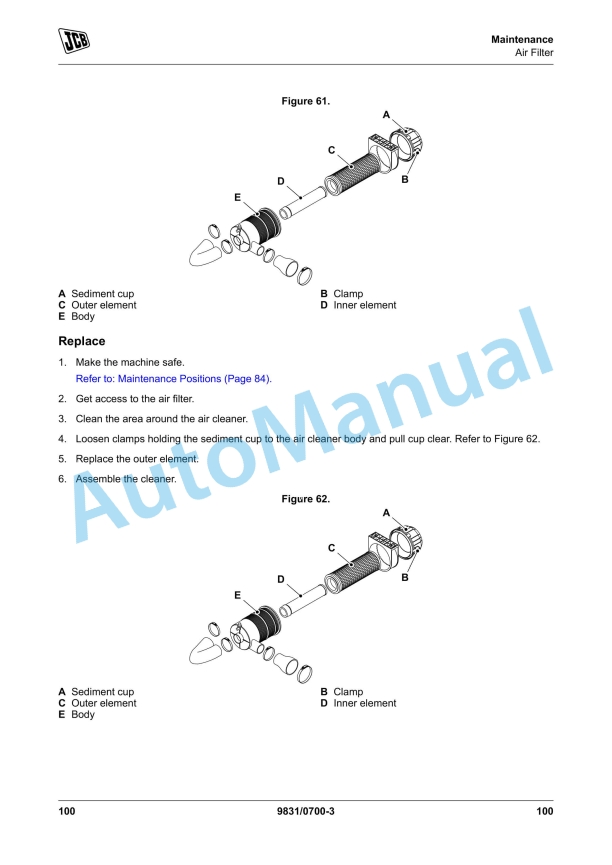 JCB

Maintenance
Air Filter

Figure 61.

A
C
B
D
E

A Sediment cup
C Outer element
E Body

B Clamp
D Inner element

Replace

1. Make the machine safe.
Refer to: Maintenance Positions (Page 84).

2. Get access to the air filter.

3. Clean the area around the air cleaner.

4. Loosen clamps holding the sediment cup to the air cleaner body and pull cup clear. Refer to Figure 62.

5. Replace the outer element.

6. Assemble the cleaner.

Figure 62.

A
C
B
D
E

A Sediment cup
C Outer element
E Body

B Clamp
D Inner element

AutoManual

100    9831/0700-3    100