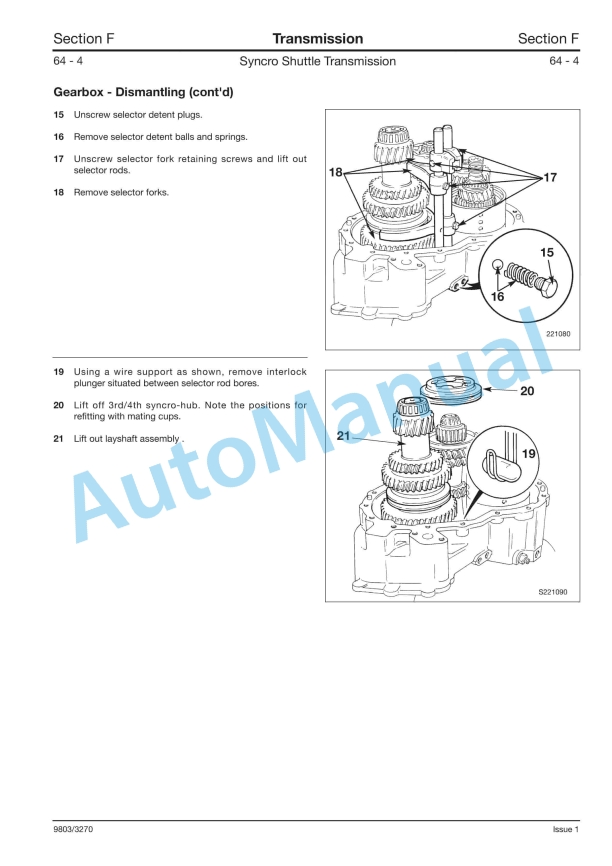 Section F Transmission Section F

64 - 4 Syncro Shuttle Transmission 64 - 4

Gearbox - Dismantling (cont'd)

15 Unscrew selector detent plugs.

16 Remove selector detent balls and springs.

17 Unscrew selector fork retaining screws and lift out selector rods.

18 Remove selector forks.

18

17

15

16

221080

19 Using a wire support as shown, remove interlock plunger situated between selector rod bores.

20 Lift off 3rd/4th syncro-hub. Note the positions for refitting with mating cups.

21 Lift out layshaft assembly .

20

21

19

S221090

AutoManual

9803/3270 Issue 1