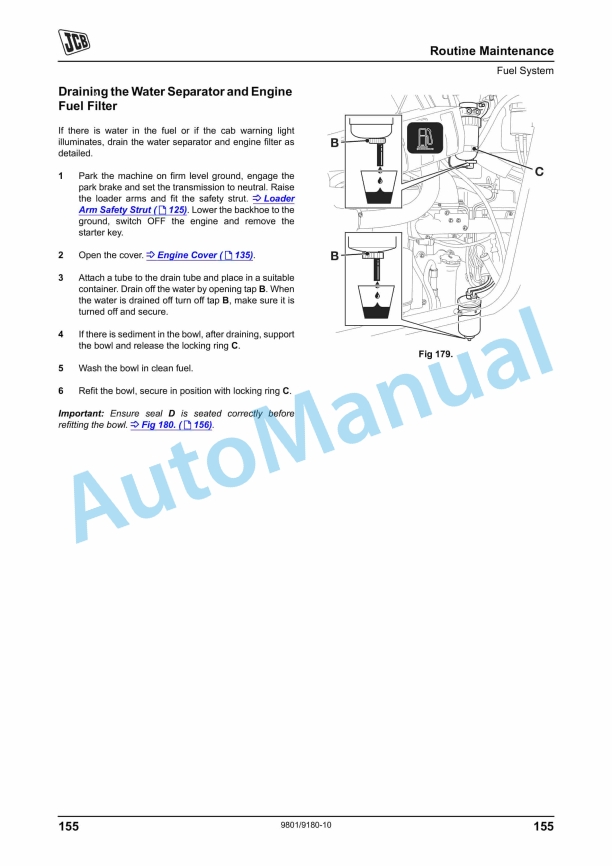 JCB

Routine Maintenance

Fuel System

Draining the Water Separator and Engine Fuel Filter

If there is water in the fuel or if the cab warning light illuminates, drain the water separator and engine filter as detailed.

1 Park the machine on firm level ground, engage the park brake and set the transmission to neutral. Raise the loader arms and fit the safety strut. ⇒ Loader Arm Safety Strut ( 125). Lower the backhoe to the ground, switch OFF the engine and remove the starter key.

2 Open the cover. ⇒ Engine Cover ( 135).

3 Attach a tube to the drain tube and place in a suitable container. Drain off the water by opening tap B. When the water is drained off turn off tap B, make sure it is turned off and secure.

4 If there is sediment in the bowl, after draining, support the bowl and release the locking ring C.

5 Wash the bowl in clean fuel.

6 Refit the bowl, secure in position with locking ring C.

Important: Ensure seal D is seated correctly before refitting the bowl. ⇒ Fig 180. ( 156).

B

C

B

Fig 179.

AutoManual

155 9801/9180-10 155