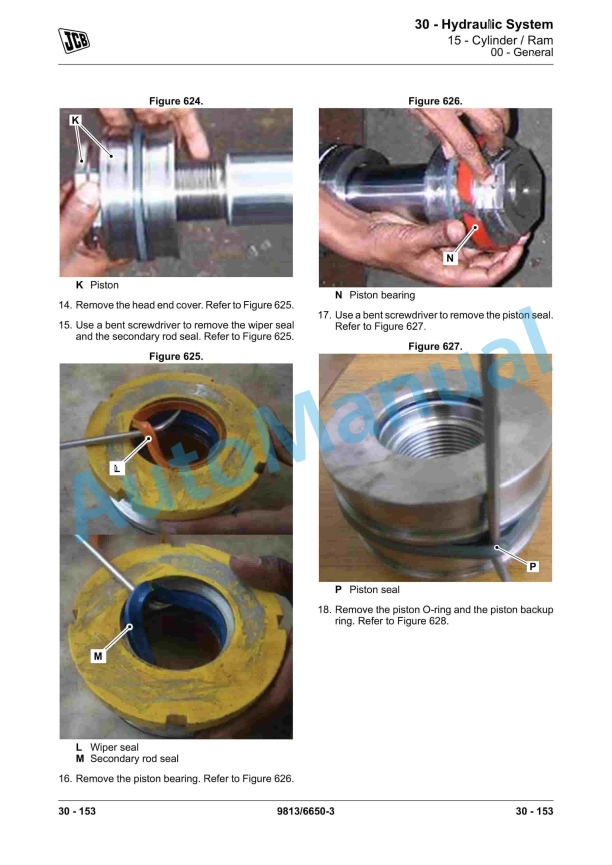 JCB

30 - Hydraulic System
15 - Cylinder / Ram
00 - General

Figure 624.

K

K Piston

14. Remove the head end cover. Refer to Figure 625.

15. Use a bent screwdriver to remove the wiper seal and the secondary rod seal. Refer to Figure 625.

Figure 625.

L

M

L Wiper seal
M Secondary rod seal

16. Remove the piston bearing. Refer to Figure 626.

Figure 626.

N

N Piston bearing

17. Use a bent screwdriver to remove the piston seal. Refer to Figure 627.

Figure 627.

P

P Piston seal

18. Remove the piston O-ring and the piston backup ring. Refer to Figure 628.

AutoManual

30 - 153 9813/6650-3 30 - 153