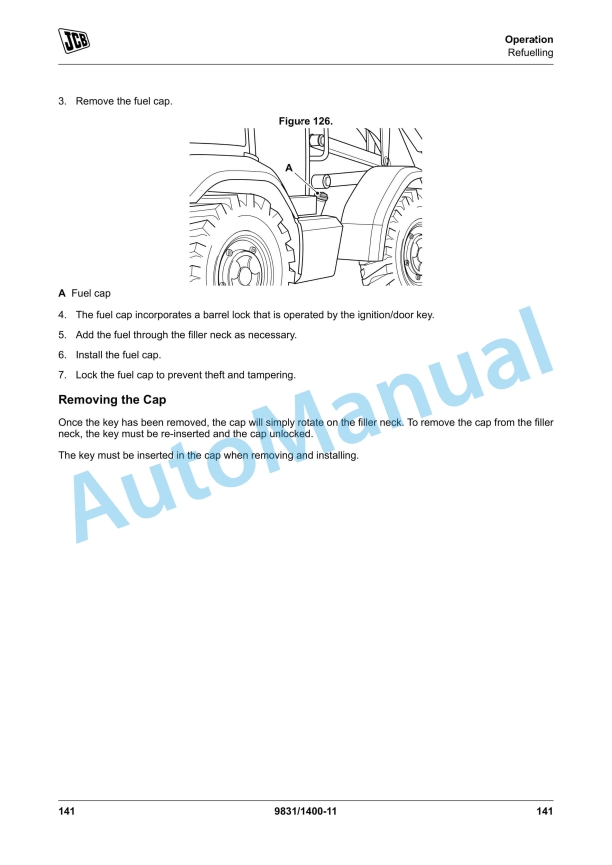 JCB

Operation
Refuelling

3. Remove the fuel cap.

Figure 126.

A

A Fuel cap

4. The fuel cap incorporates a barrel lock that is operated by the ignition/door key.

5. Add the fuel through the filler neck as necessary.

6. Install the fuel cap.

7. Lock the fuel cap to prevent theft and tampering.

Removing the Cap

Once the key has been removed, the cap will simply rotate on the filler neck. To remove the cap from the filler neck, the key must be re-inserted and the cap unlocked.

The key must be inserted in the cap when removing and installing.

AutoManual

141 9831/1400-11 141