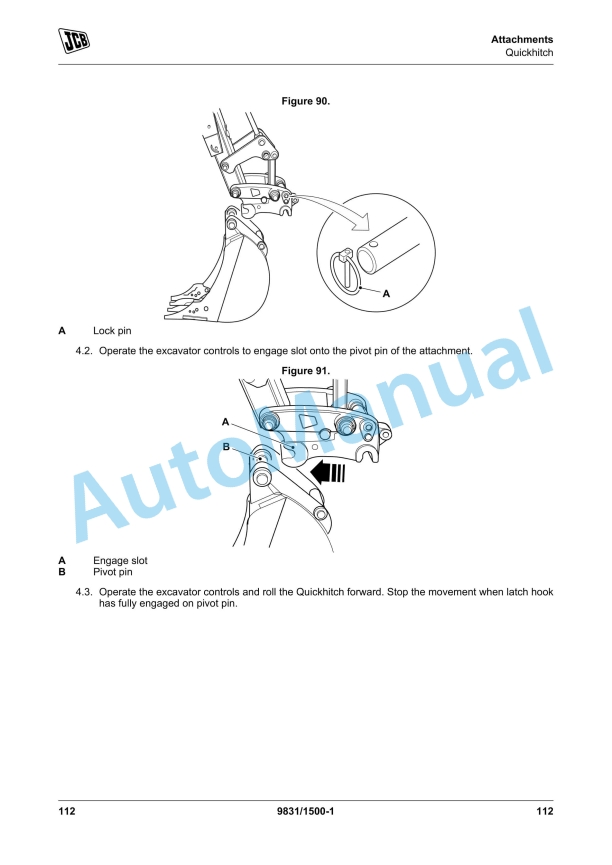 JCB

Attachments
Quickhitch

Figure 90.

A

A Lock pin

4.2. Operate the excavator controls to engage slot onto the pivot pin of the attachment.

Figure 91.

A

B

A Engage slot
B Pivot pin

4.3. Operate the excavator controls and roll the Quickhitch forward. Stop the movement when latch hook has fully engaged on pivot pin.

AutoManual

112 9831/1500-1 112