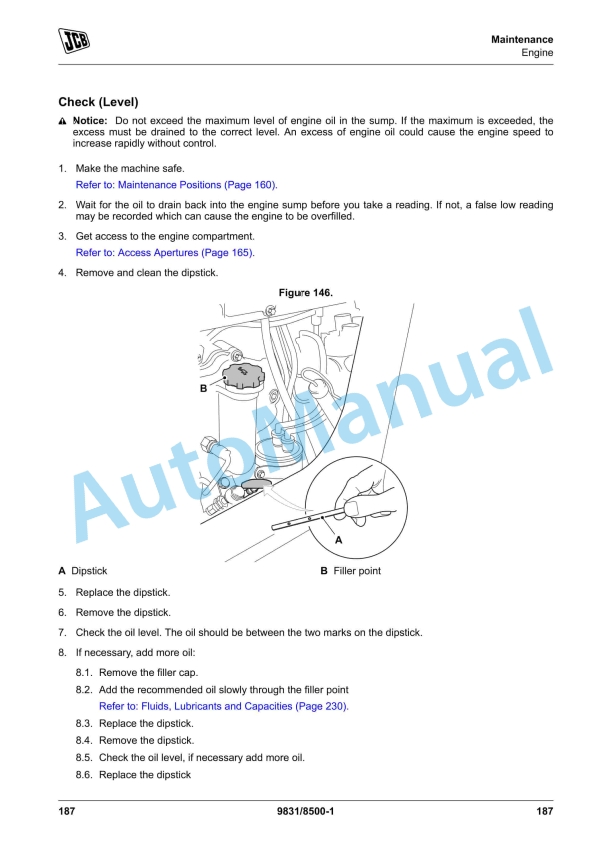 JCB

Maintenance
Engine

Check (Level)

Notice: Do not exceed the maximum level of engine oil in the sump. If the maximum is exceeded, the excess must be drained to the correct level. An excess of engine oil could cause the engine speed to increase rapidly without control.

1. Make the machine safe.
Refer to: Maintenance Positions (Page 160).

2. Wait for the oil to drain back into the engine sump before you take a reading. If not, a false low reading may be recorded which can cause the engine to be overfilled.

3. Get access to the engine compartment.
Refer to: Access Apertures (Page 165).

4. Remove and clean the dipstick.

Figure 146.

B

A

AutoManual

A Dipstick
B Filler point

5. Replace the dipstick.

6. Remove the dipstick.

7. Check the oil level. The oil should be between the two marks on the dipstick.

8. If necessary, add more oil:

8.1. Remove the filler cap.

8.2. Add the recommended oil slowly through the filler point
Refer to: Fluids, Lubricants and Capacities (Page 230).

8.3. Replace the dipstick.

8.4. Remove the dipstick.

8.5. Check the oil level, if necessary add more oil.

8.6. Replace the dipstick

187
9831/8500-1
187