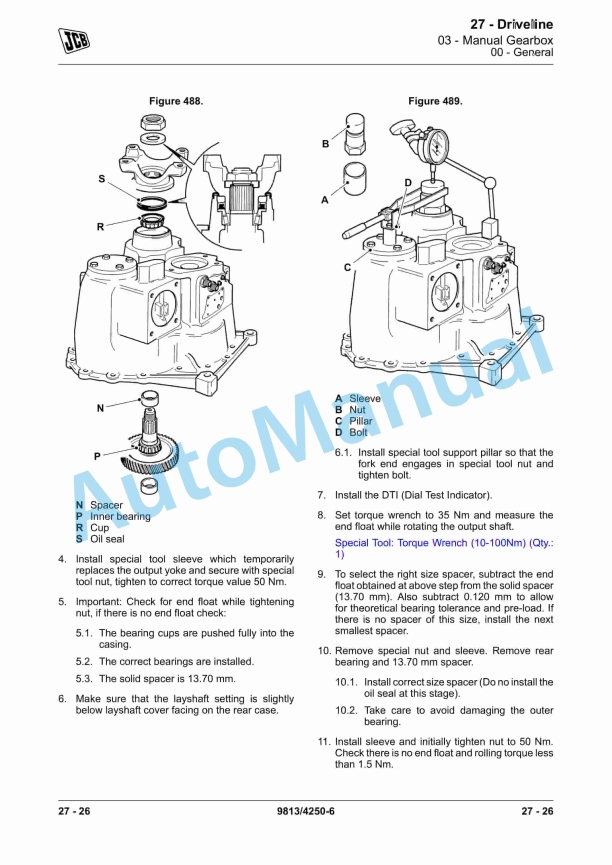 JCB

27 - Driveline
03 - Manual Gearbox
00 - General

Figure 488.

S
R
N
P

N Spacer
P Inner bearing
R Cup
S Oil seal

4. Install special tool sleeve which temporarily replaces the output yoke and secure with special tool nut, tighten to correct torque value 50 Nm.

5. Important: Check for end float while tightening nut, if there is no end float check:

5.1. The bearing cups are pushed fully into the casing.

5.2. The correct bearings are installed.

5.3. The solid spacer is 13.70 mm.

6. Make sure that the layshaft setting is slightly below layshaft cover facing on the rear case.

Figure 489.

B
A
D
C

A Sleeve
B Nut
C Pillar
D Bolt

6.1. Install special tool support pillar so that the fork end engages in special tool nut and tighten bolt.

7. Install the DTI (Dial Test Indicator).

8. Set torque wrench to 35 Nm and measure the end float while rotating the output shaft.

Special Tool: Torque Wrench (10-100Nm) (Qty.: 1)

9. To select the right size spacer, subtract the end float obtained at above step from the solid spacer (13.70 mm). Also subtract 0.120 mm to allow for theoretical bearing tolerance and pre-load. If there is no spacer of this size, install the next smallest spacer.

10. Remove special nut and sleeve. Remove rear bearing and 13.70 mm spacer.

10.1. Install correct size spacer (Do no install the oil seal at this stage).

10.2. Take care to avoid damaging the outer bearing.

11. Install sleeve and initially tighten nut to 50 Nm. Check there is no end float and rolling torque less than 1.5 Nm.

AutoManual

27 - 26
9813/4250-6
27 - 26