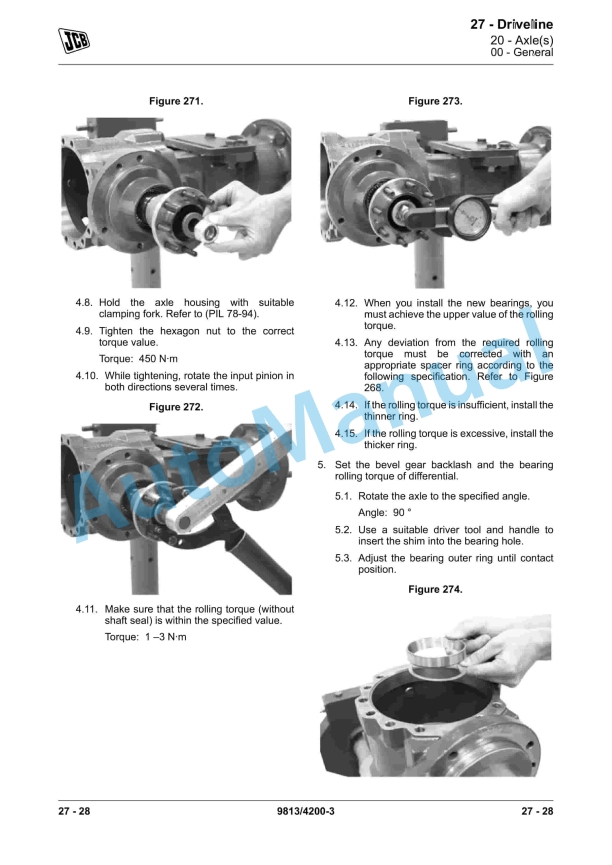 JCB

27 - Driveline
20 - Axle(s)
00 - General

Figure 271.

4.8. Hold the axle housing with suitable clamping fork. Refer to (PIL 78-94).

4.9. Tighten the hexagon nut to the correct torque value.

Torque: 450 N·m

4.10. While tightening, rotate the input pinion in both directions several times.

Figure 272.

4.11. Make sure that the rolling torque (without shaft seal) is within the specified value.

Torque: 1 –3 N·m

Figure 273.

4.12. When you install the new bearings, you must achieve the upper value of the rolling torque.

4.13. Any deviation from the required rolling torque must be corrected with an appropriate spacer ring according to the following specification. Refer to Figure 268.

4.14. If the rolling torque is insufficient, install the thinner ring.

4.15. If the rolling torque is excessive, install the thicker ring.

5. Set the bevel gear backlash and the bearing rolling torque of differential.

5.1. Rotate the axle to the specified angle.

Angle: 90 °

5.2. Use a suitable driver tool and handle to insert the shim into the bearing hole.

5.3. Adjust the bearing outer ring until contact position.

Figure 274.

AutoManual

27 - 28 9813/4200-3 27 - 28