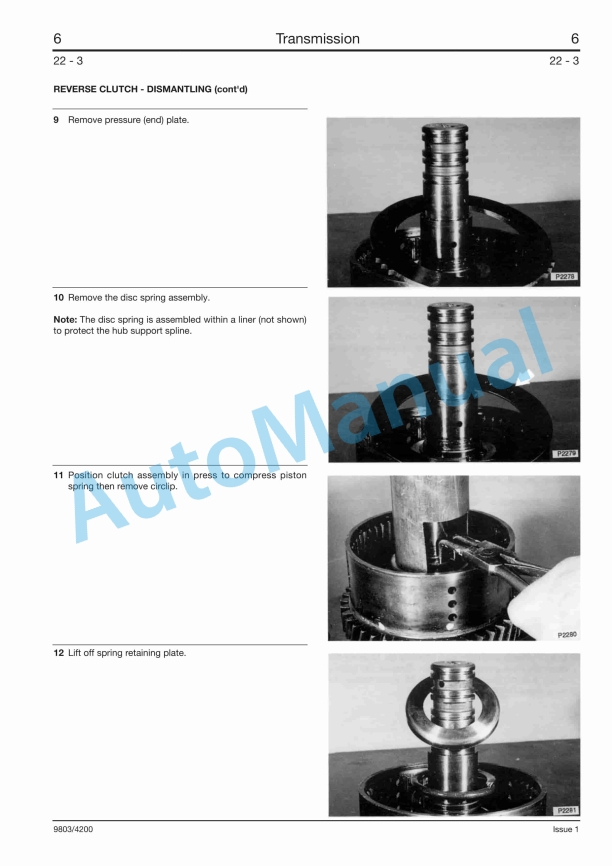 6 Transmission 6
22 - 3 22 - 3

REVERSE CLUTCH - DISMANTLING (cont'd)

9 Remove pressure (end) plate.

P2278

10 Remove the disc spring assembly.

Note: The disc spring is assembled within a liner (not shown) to protect the hub support spline.

P2279

11 Position clutch assembly in press to compress piston spring then remove circlip.

P2280

12 Lift off spring retaining plate.

P2281

AutoManual

9803/4200 Issue 1