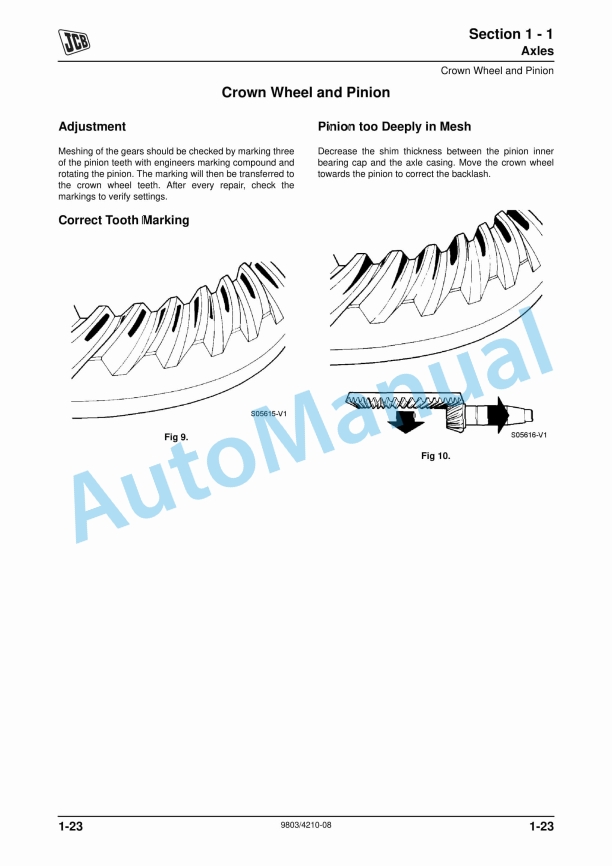 JCB

Section 1 - 1
Axles

Crown Wheel and Pinion

Crown Wheel and Pinion

Adjustment

Meshing of the gears should be checked by marking three of the pinion teeth with engineers marking compound and rotating the pinion. The marking will then be transferred to the crown wheel teeth. After every repair, check the markings to verify settings.

Correct Tooth Marking

S05615-V1

Fig 9.

Pinion too Deeply in Mesh

Decrease the shim thickness between the pinion inner bearing cap and the axle casing. Move the crown wheel towards the pinion to correct the backlash.

S05616-V1

Fig 10.

AutoManual

1-23

9803/4210-08

1-23