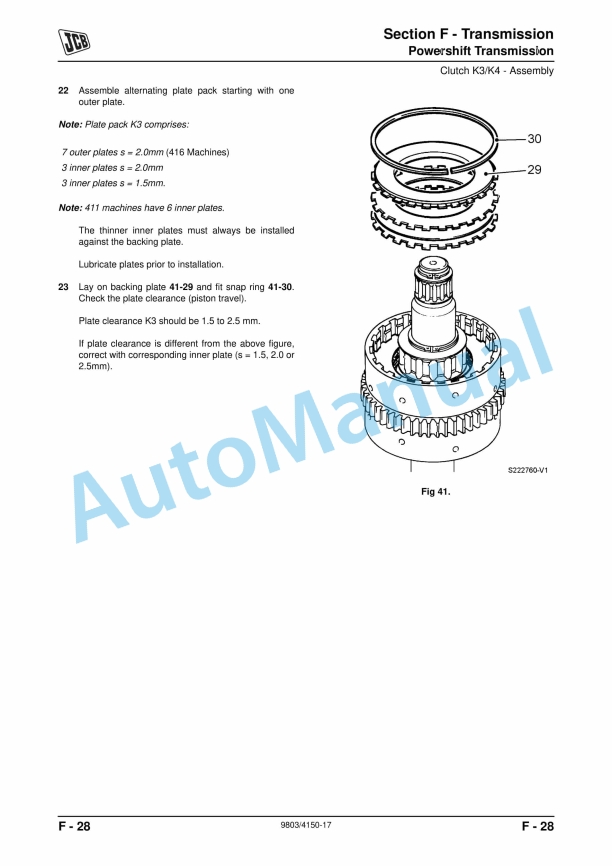 JCB

Section F - Transmission
Powershift Transmission

Clutch K3/K4 - Assembly

22 Assemble alternating plate pack starting with one outer plate.

Note: Plate pack K3 comprises:

7 outer plates s = 2.0mm (416 Machines)
3 inner plates s = 2.0mm
3 inner plates s = 1.5mm.

Note: 411 machines have 6 inner plates.

The thinner inner plates must always be installed against the backing plate.

Lubricate plates prior to installation.

23 Lay on backing plate 41-29 and fit snap ring 41-30. Check the plate clearance (piston travel).

Plate clearance K3 should be 1.5 to 2.5 mm.

If plate clearance is different from the above figure, correct with corresponding inner plate (s = 1.5, 2.0 or 2.5mm).

30
29

S222760-V1

Fig 41.

AutoManual

F - 28
9803/4150-17
F - 28