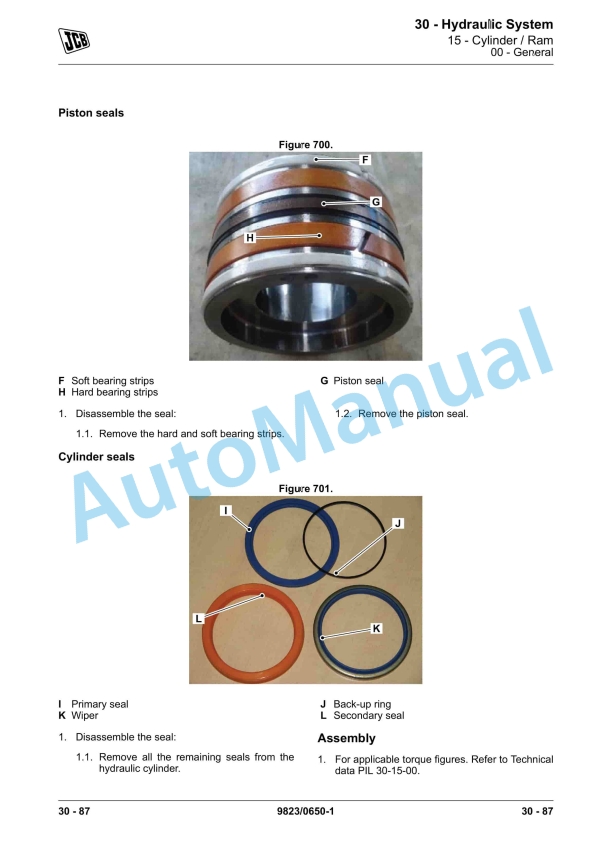 JCB

30 - Hydraulic System
15 - Cylinder / Ram
00 - General

Piston seals

Figure 700.

F
G
H

F Soft bearing strips
H Hard bearing strips

G Piston seal

1. Disassemble the seal:

1.1. Remove the hard and soft bearing strips.

1.2. Remove the piston seal.

Cylinder seals

Figure 701.

I
J
L
K

I Primary seal
K Wiper

J Back-up ring
L Secondary seal

1. Disassemble the seal:

1.1. Remove all the remaining seals from the hydraulic cylinder.

Assembly

1. For applicable torque figures. Refer to Technical data PIL 30-15-00.

AutoManual

30 - 87
9823/0650-1
30 - 87