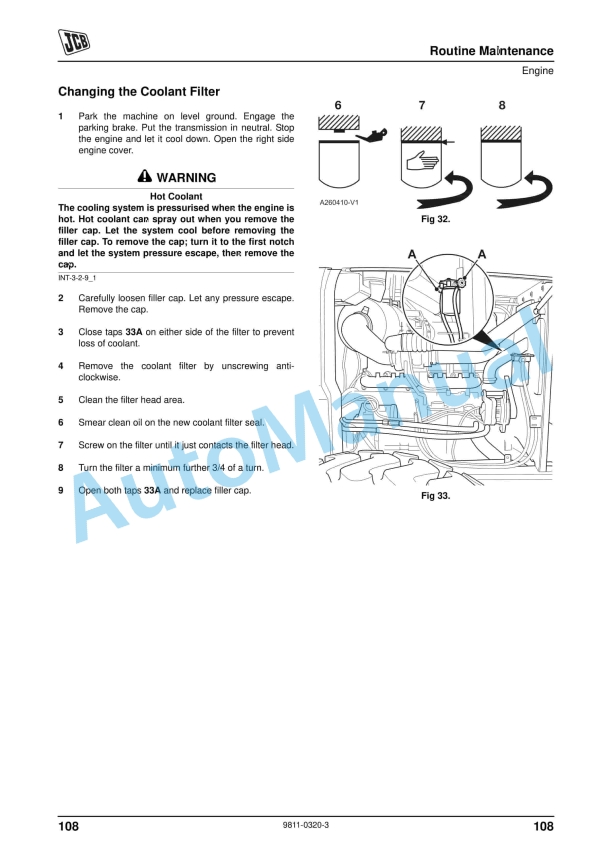 JCB

Routine Maintenance

Engine

Changing the Coolant Filter

1 Park the machine on level ground. Engage the parking brake. Put the transmission in neutral. Stop the engine and let it cool down. Open the right side engine cover.

WARNING

Hot Coolant

The cooling system is pressurised when the engine is hot. Hot coolant can spray out when you remove the filler cap. Let the system cool before removing the filler cap. To remove the cap; turn it to the first notch and let the system pressure escape, then remove the cap.

INT-3-2-9_1

2 Carefully loosen filler cap. Let any pressure escape. Remove the cap.

3 Close taps 33A on either side of the filter to prevent loss of coolant.

4 Remove the coolant filter by unscrewing anti-clockwise.

5 Clean the filter head area.

6 Smear clean oil on the new coolant filter seal.

7 Screw on the filter until it just contacts the filter head.

8 Turn the filter a minimum further 3/4 of a turn.

9 Open both taps 33A and replace filler cap.

6 7 8

A260410-V1

Fig 32.

A A

Fig 33.

AutoManual

108 9811-0320-3 108