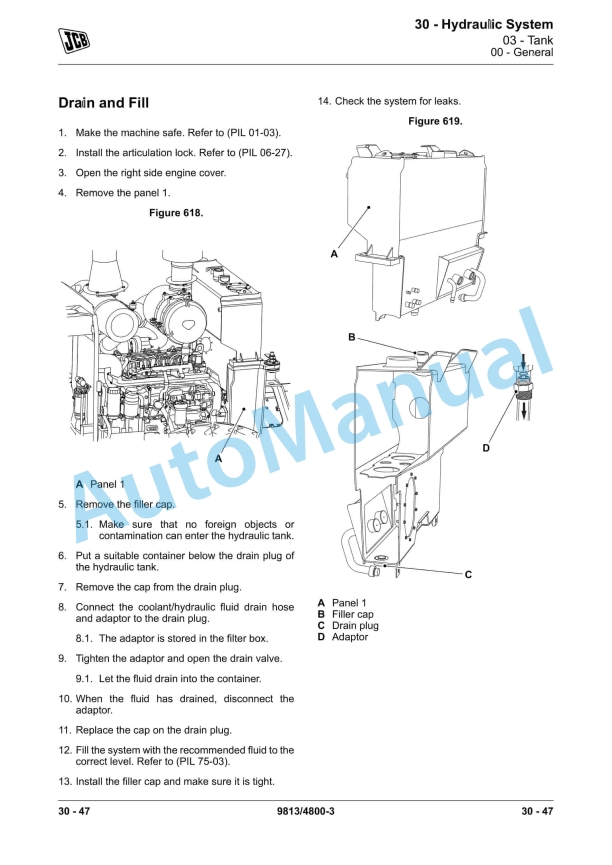 JCB

30 - Hydraulic System
03 - Tank
00 - General

Drain and Fill

1. Make the machine safe. Refer to (PIL 01-03).

2. Install the articulation lock. Refer to (PIL 06-27).

3. Open the right side engine cover.

4. Remove the panel 1.

Figure 618.

A

A Panel 1

5. Remove the filler cap.

5.1. Make sure that no foreign objects or contamination can enter the hydraulic tank.

6. Put a suitable container below the drain plug of the hydraulic tank.

7. Remove the cap from the drain plug.

8. Connect the coolant/hydraulic fluid drain hose and adaptor to the drain plug.

8.1. The adaptor is stored in the filter box.

9. Tighten the adaptor and open the drain valve.

9.1. Let the fluid drain into the container.

10. When the fluid has drained, disconnect the adaptor.

11. Replace the cap on the drain plug.

12. Fill the system with the recommended fluid to the correct level. Refer to (PIL 75-03).

13. Install the filler cap and make sure it is tight.

14. Check the system for leaks.

Figure 619.

A

B

D

C

A Panel 1
B Filler cap
C Drain plug
D Adaptor

AutoManual

30 - 47    9813/4800-3    30 - 47