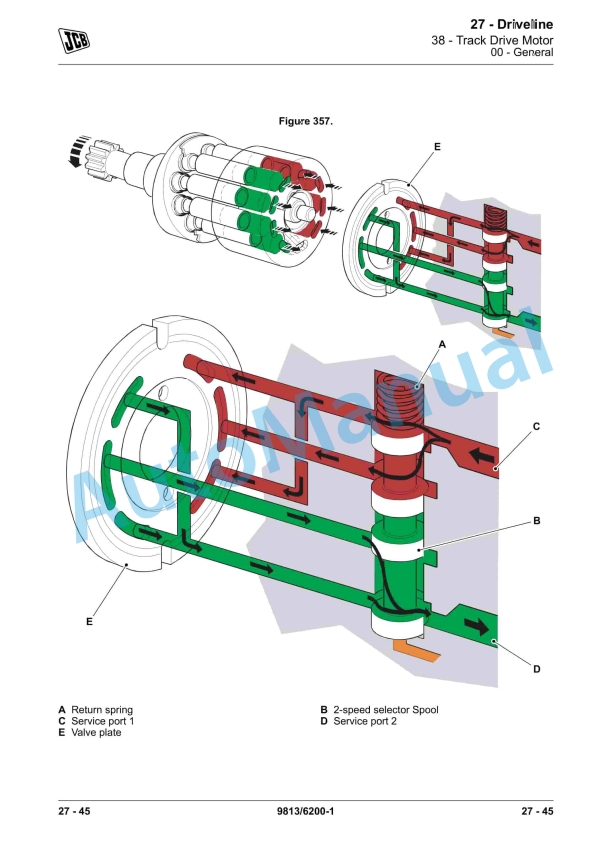 JCB

27 - Driveline
38 - Track Drive Motor
00 - General

Figure 357.

E

A

C

B

E

D

AutoManual

A Return spring
C Service port 1
E Valve plate

B 2-speed selector Spool
D Service port 2

27 - 45

9813/6200-1

27 - 45