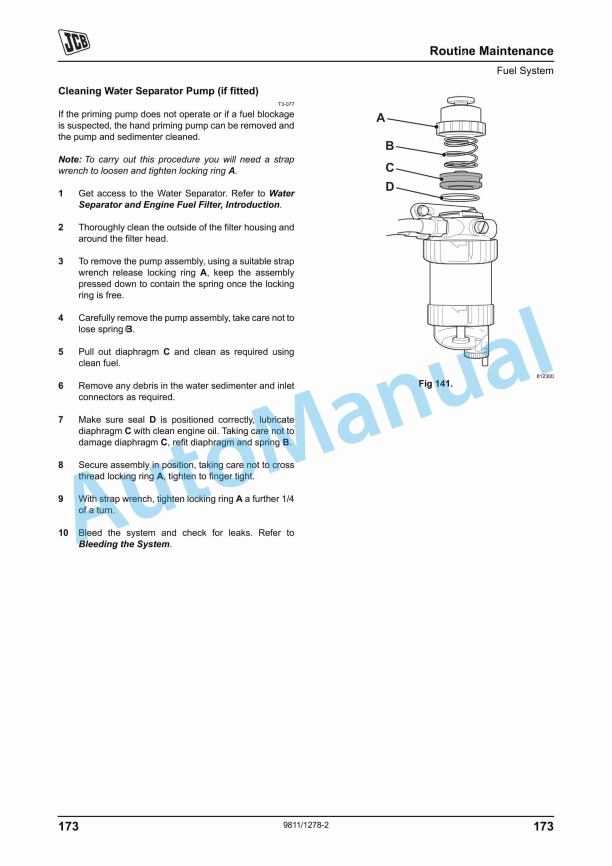 JCB

Routine Maintenance

Fuel System

Cleaning Water Separator Pump (if fitted)

T3-077

If the priming pump does not operate or if a fuel blockage is suspected, the hand priming pump can be removed and the pump and sedimenter cleaned.

Note: To carry out this procedure you will need a strap wrench to loosen and tighten locking ring A.

1 Get access to the Water Separator. Refer to Water Separator and Engine Fuel Filter, Introduction.

2 Thoroughly clean the outside of the filter housing and around the filter head.

3 To remove the pump assembly, using a suitable strap wrench release locking ring A, keep the assembly pressed down to contain the spring once the locking ring is free.

4 Carefully remove the pump assembly, take care not to lose spring B.

5 Pull out diaphragm C and clean as required using clean fuel.

6 Remove any debris in the water sedimenter and inlet connectors as required.

7 Make sure seal D is positioned correctly, lubricate diaphragm C with clean engine oil. Taking care not to damage diaphragm C, refit diaphragm and spring B.

8 Secure assembly in position, taking care not to cross thread locking ring A, tighten to finger tight.

9 With strap wrench, tighten locking ring A a further 1/4 of a turn.

10 Bleed the system and check for leaks. Refer to Bleeding the System.

A

B

C

D

812300

Fig 141.

AutoManual

173

9811/1278-2

173