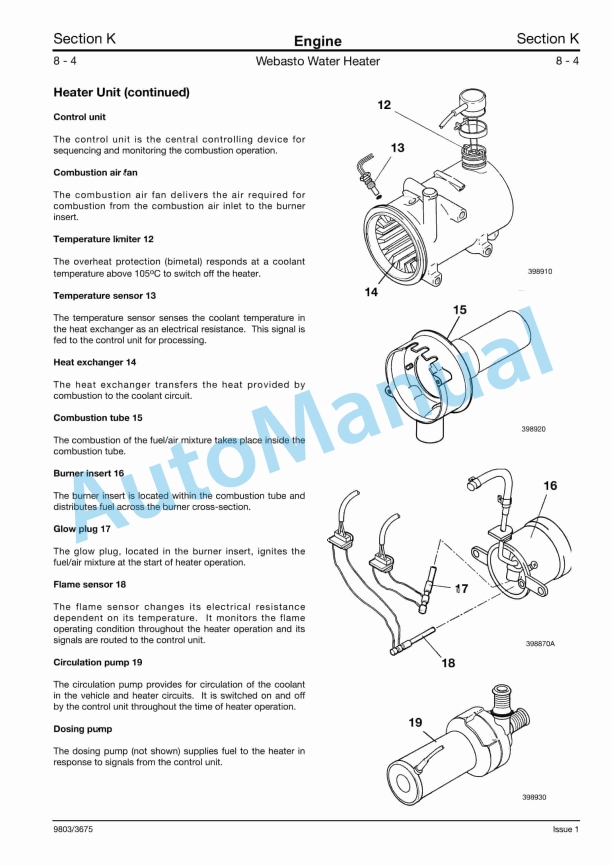 Section K Engine Section K
8 - 4 Webasto Water Heater 8 - 4

Heater Unit (continued)

Control unit

The control unit is the central controlling device for sequencing and monitoring the combustion operation.

Combustion air fan

The combustion air fan delivers the air required for combustion from the combustion air inlet to the burner insert.

Temperature limiter 12

The overheat protection (bimetal) responds at a coolant temperature above 105ºC to switch off the heater.

Temperature sensor 13

The temperature sensor senses the coolant temperature in the heat exchanger as an electrical resistance. This signal is fed to the control unit for processing.

Heat exchanger 14

The heat exchanger transfers the heat provided by combustion to the coolant circuit.

Combustion tube 15

The combustion of the fuel/air mixture takes place inside the combustion tube.

Burner insert 16

The burner insert is located within the combustion tube and distributes fuel across the burner cross-section.

Glow plug 17

The glow plug, located in the burner insert, ignites the fuel/air mixture at the start of heater operation.

Flame sensor 18

The flame sensor changes its electrical resistance dependent on its temperature. It monitors the flame operating condition throughout the heater operation and its signals are routed to the control unit.

Circulation pump 19

The circulation pump provides for circulation of the coolant in the vehicle and heater circuits. It is switched on and off by the control unit throughout the time of heater operation.

Dosing pump

The dosing pump (not shown) supplies fuel to the heater in response to signals from the control unit.

12
13
14
398910

15
398920

16
17
18
398870A

19
398930

AutoManual

9803/3675 Issue 1