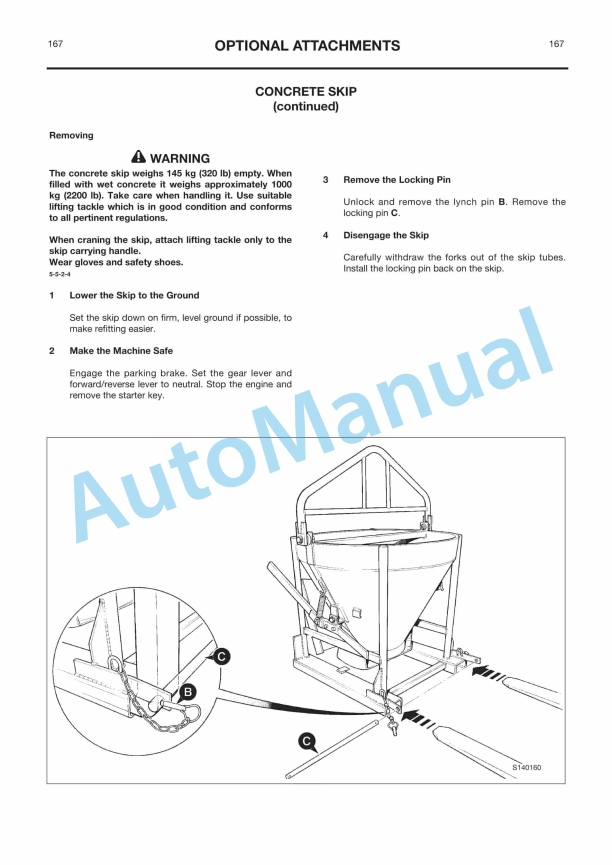 167 OPTIONAL ATTACHMENTS 167

CONCRETE SKIP
(continued)

Removing

WARNING

The concrete skip weighs 145 kg (320 lb) empty. When filled with wet concrete it weighs approximately 1000 kg (2200 lb). Take care when handling it. Use suitable lifting tackle which is in good condition and conforms to all pertinent regulations.

When craning the skip, attach lifting tackle only to the skip carrying handle.
Wear gloves and safety shoes.
5-5-2-4

1 Lower the Skip to the Ground

Set the skip down on firm, level ground if possible, to make refitting easier.

2 Make the Machine Safe

Engage the parking brake. Set the gear lever and forward/reverse lever to neutral. Stop the engine and remove the starter key.

3 Remove the Locking Pin

Unlock and remove the lynch pin **B**. Remove the locking pin **C**.

4 Disengage the Skip

Carefully withdraw the forks out of the skip tubes. Install the locking pin back on the skip.

AutoManual

C

B

C

S140160