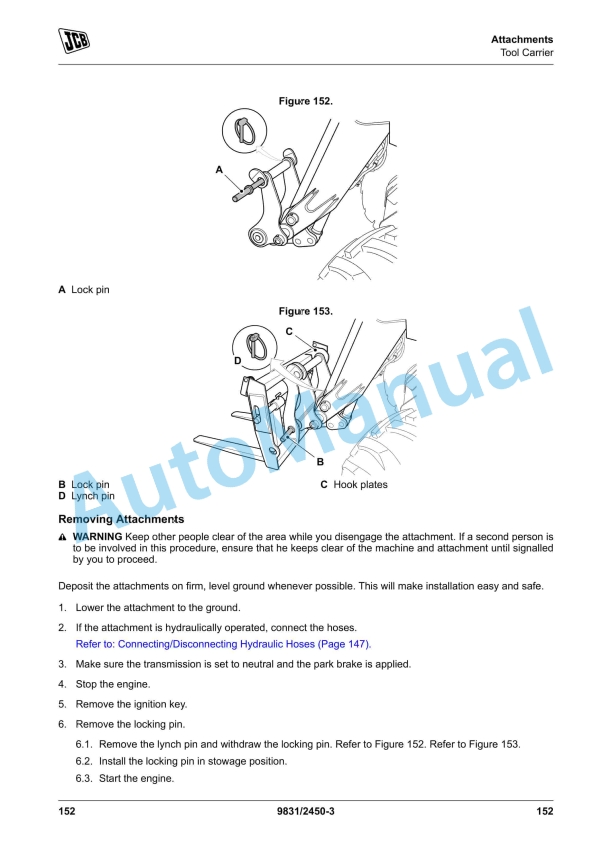 JCB

Attachments
Tool Carrier

Figure 152.

A

A Lock pin

Figure 153.

C

D

B

B Lock pin
D Lynch pin

C Hook plates

AutoManual

Removing Attachments

WARNING Keep other people clear of the area while you disengage the attachment. If a second person is to be involved in this procedure, ensure that he keeps clear of the machine and attachment until signalled by you to proceed.

Deposit the attachments on firm, level ground whenever possible. This will make installation easy and safe.

1. Lower the attachment to the ground.

2. If the attachment is hydraulically operated, connect the hoses.
Refer to: Connecting/Disconnecting Hydraulic Hoses (Page 147).

3. Make sure the transmission is set to neutral and the park brake is applied.

4. Stop the engine.

5. Remove the ignition key.

6. Remove the locking pin.

6.1. Remove the lynch pin and withdraw the locking pin. Refer to Figure 152. Refer to Figure 153.

6.2. Install the locking pin in stowage position.

6.3. Start the engine.

152 9831/2450-3 152