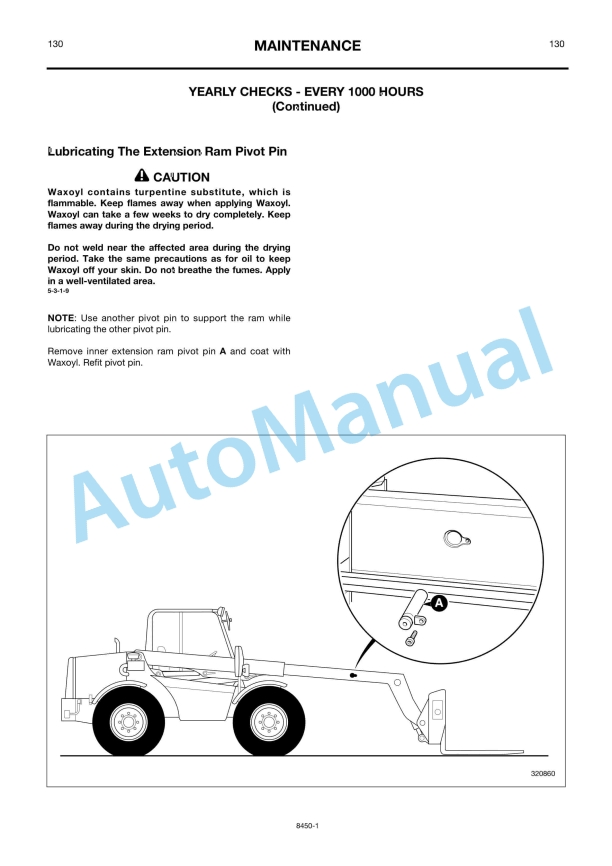 130 MAINTENANCE 130

YEARLY CHECKS - EVERY 1000 HOURS
(Continued)

Lubricating The Extension Ram Pivot Pin

CAUTION

Waxoyl contains turpentine substitute, which is flammable. Keep flames away when applying Waxoyl. Waxoyl can take a few weeks to dry completely. Keep flames away during the drying period.

Do not weld near the affected area during the drying period. Take the same precautions as for oil to keep Waxoyl off your skin. Do not breathe the fumes. Apply in a well-ventilated area.
5-3-1-9

NOTE: Use another pivot pin to support the ram while lubricating the other pivot pin.

Remove inner extension ram pivot pin A and coat with Waxoyl. Refit pivot pin.

AutoManual

A

320860

8450-1