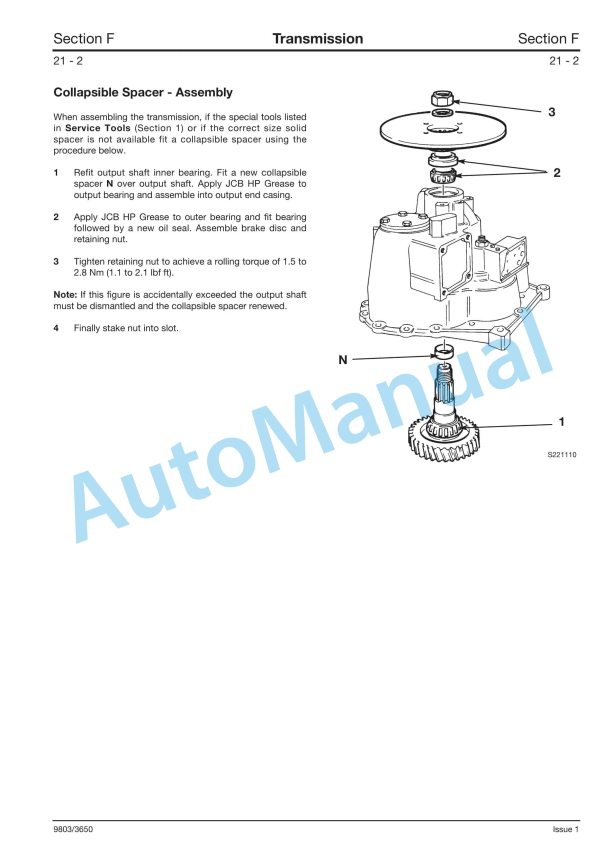 Section F Transmission Section F

21 - 2 21 - 2

Collapsible Spacer - Assembly

When assembling the transmission, if the special tools listed in Service Tools (Section 1) or if the correct size solid spacer is not available fit a collapsible spacer using the procedure below.

1 Refit output shaft inner bearing. Fit a new collapsible spacer N over output shaft. Apply JCB HP Grease to output bearing and assemble into output end casing.

2 Apply JCB HP Grease to outer bearing and fit bearing followed by a new oil seal. Assemble brake disc and retaining nut.

3 Tighten retaining nut to achieve a rolling torque of 1.5 to 2.8 Nm (1.1 to 2.1 lbf ft).

Note: If this figure is accidentally exceeded the output shaft must be dismantled and the collapsible spacer renewed.

4 Finally stake nut into slot.

3

2

N

1

S221110

AutoManual

9803/3650 Issue 1