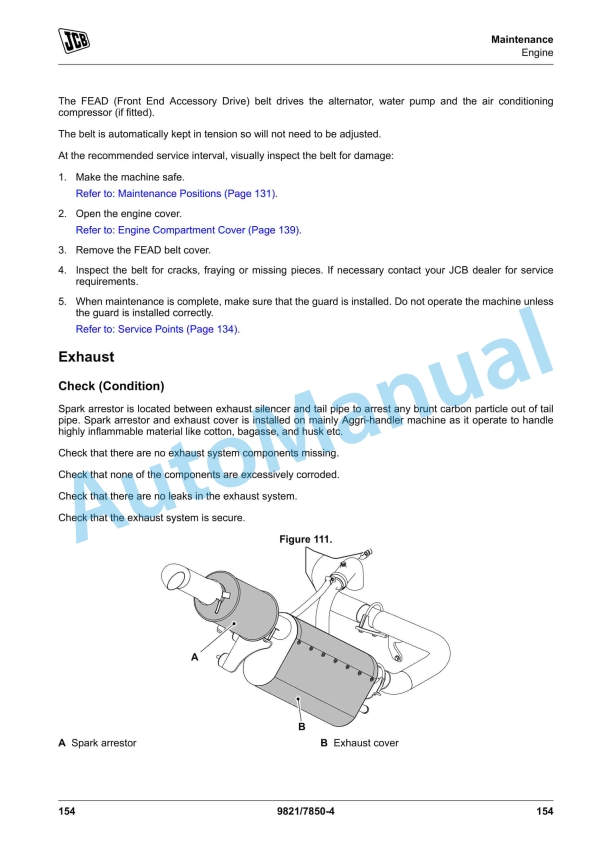 JCB

Maintenance
Engine

The FEAD (Front End Accessory Drive) belt drives the alternator, water pump and the air conditioning compressor (if fitted).

The belt is automatically kept in tension so will not need to be adjusted.

At the recommended service interval, visually inspect the belt for damage:

1. Make the machine safe.
Refer to: Maintenance Positions (Page 131).

2. Open the engine cover.
Refer to: Engine Compartment Cover (Page 139).

3. Remove the FEAD belt cover.

4. Inspect the belt for cracks, fraying or missing pieces. If necessary contact your JCB dealer for service requirements.

5. When maintenance is complete, make sure that the guard is installed. Do not operate the machine unless the guard is installed correctly.
Refer to: Service Points (Page 134).

Exhaust

Check (Condition)

Spark arrestor is located between exhaust silencer and tail pipe to arrest any brunt carbon particle out of tail pipe. Spark arrestor and exhaust cover is installed on mainly Aggri-handler machine as it operate to handle highly inflammable material like cotton, bagasse, and husk etc.

Check that there are no exhaust system components missing.

Check that none of the components are excessively corroded.

Check that there are no leaks in the exhaust system.

Check that the exhaust system is secure.

Figure 111.

A

B

A Spark arrestor
B Exhaust cover

AutoManual

154
9821/7850-4
154